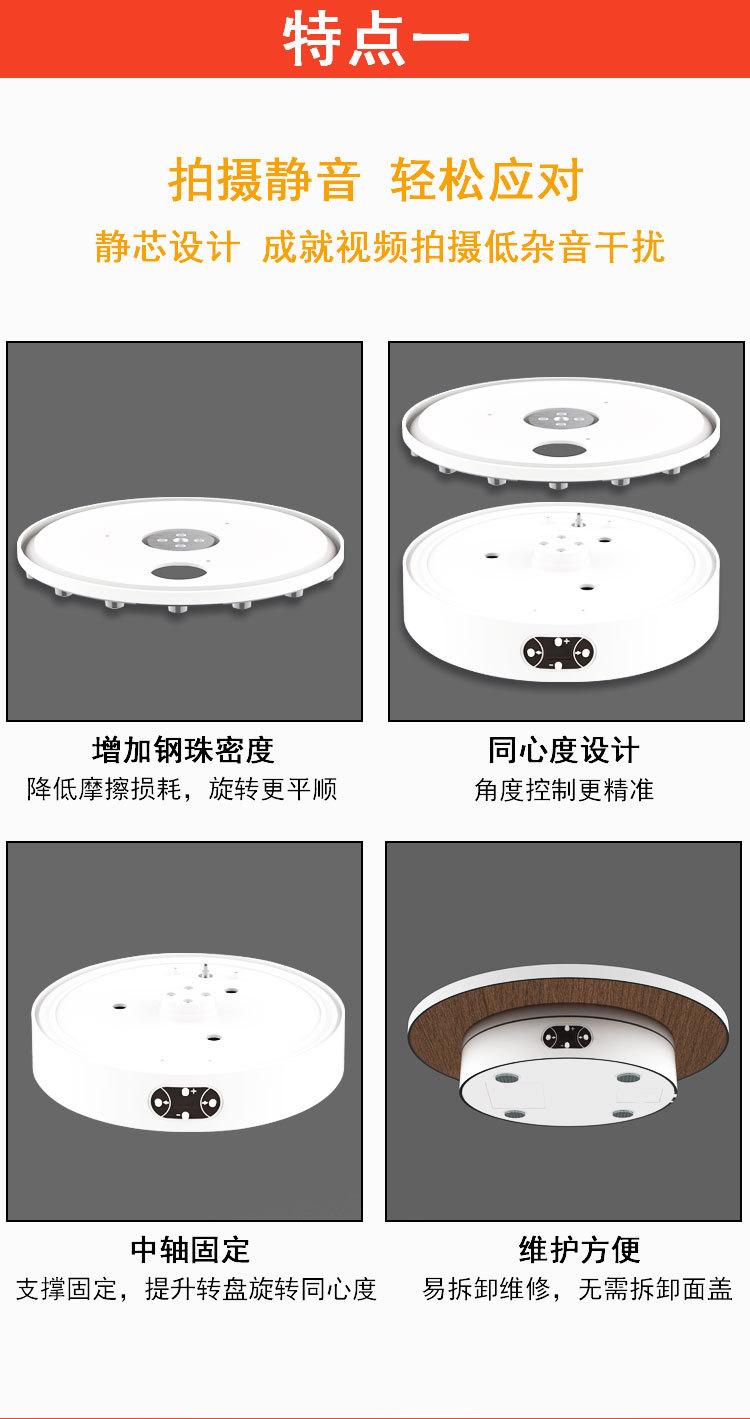 特点一

拍摄静音 轻松应对

静芯设计 成就视频拍摄低杂音干扰

增加钢珠密度
降低摩擦损耗，旋转更平顺

同心度设计
角度控制更精准

中轴固定
支撑固定，提升转盘旋转同心度

维护方便
易拆卸维修，无需拆卸面盖