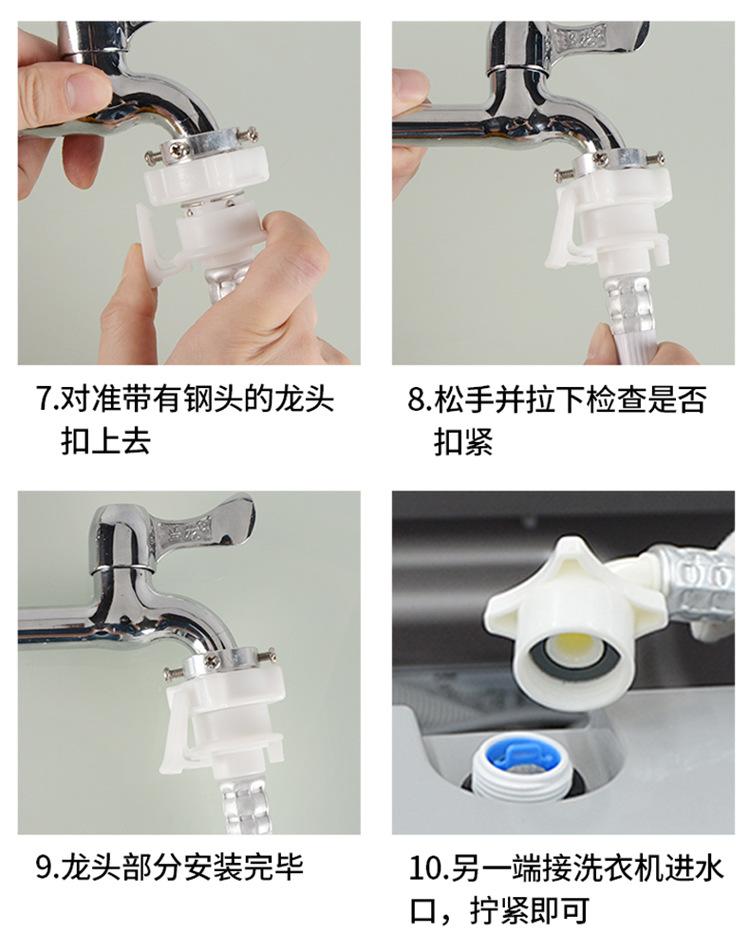 7.对准带有钢头的龙头扣上去

8.松手并拉下检查是否扣紧

9.龙头部分安装完毕

10.另一端接洗衣机进水口，拧紧即可