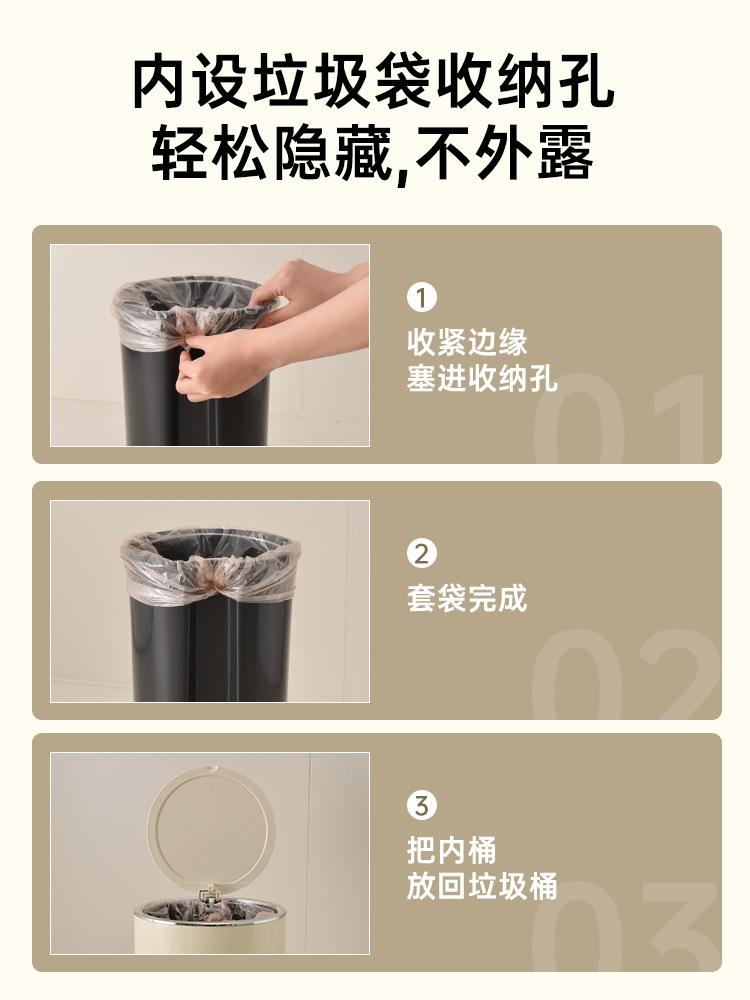 内设垃圾袋收纳孔
轻松隐藏,不外露

1
收紧边缘
塞进收纳孔
01

2
套袋完成
02

3
把内桶
放回垃圾桶
03