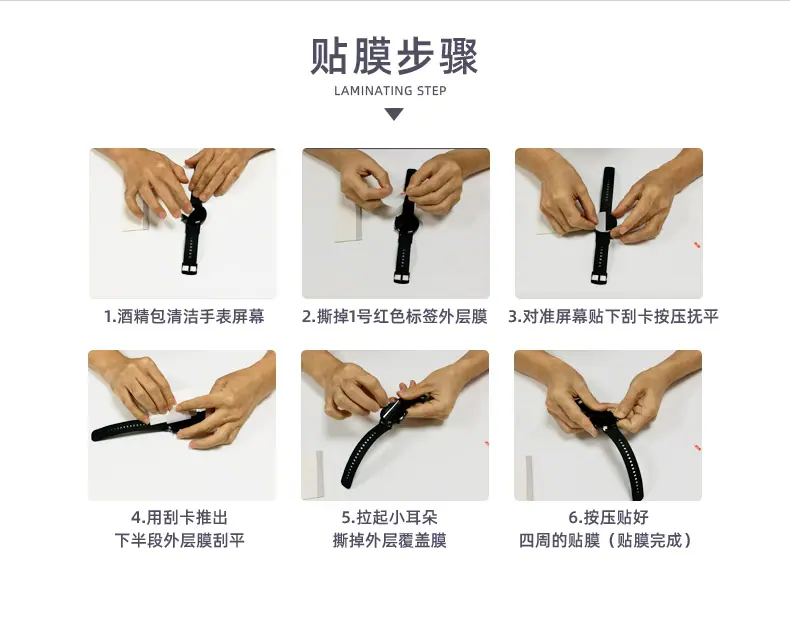 贴膜步骤
LAMINATING STEP

1.酒精包清洁手表屏幕

2.撕掉1号红色标签外层膜

3.对准屏幕贴下刮卡按压抚平

4.用刮卡推出
下半段外层膜刮平

5.拉起小耳朵
撕掉外层覆盖膜

6.按压贴好
四周的贴膜（贴膜完成）