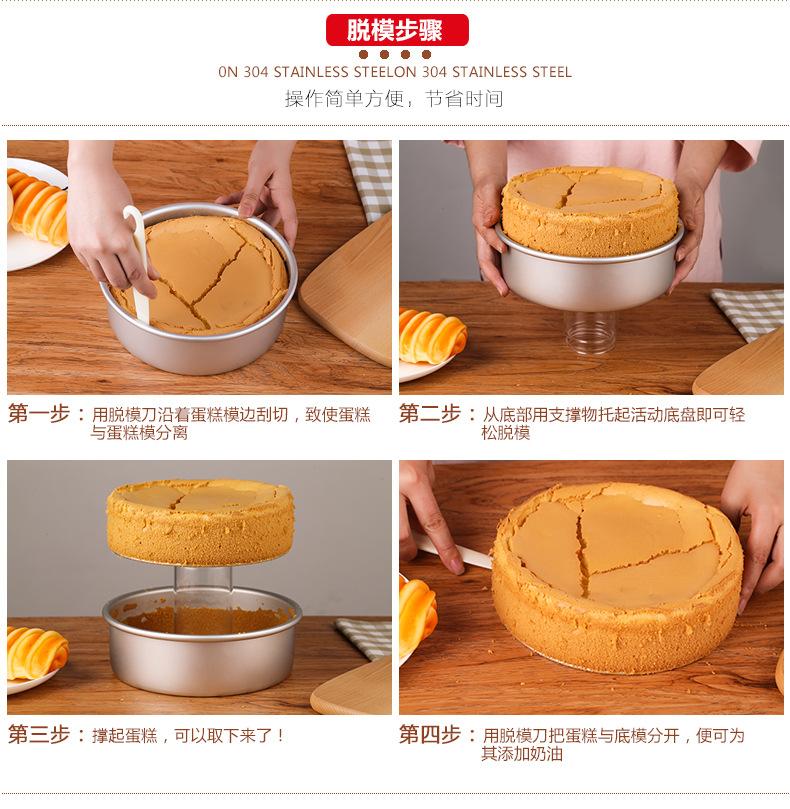 脱模步骤

0N 304 STAINLESS STEELON 304 STAINLESS STEEL

操作简单方便，节省时间

第一步：用脱模刀沿着蛋糕模边刮切，致使蛋糕与蛋糕模分离

第二步：从底部用支撑物托起活动底盘即可轻松脱模

第三步：撑起蛋糕，可以取下来了！

第四步：用脱模刀把蛋糕与底模分开，便可为其添加奶油