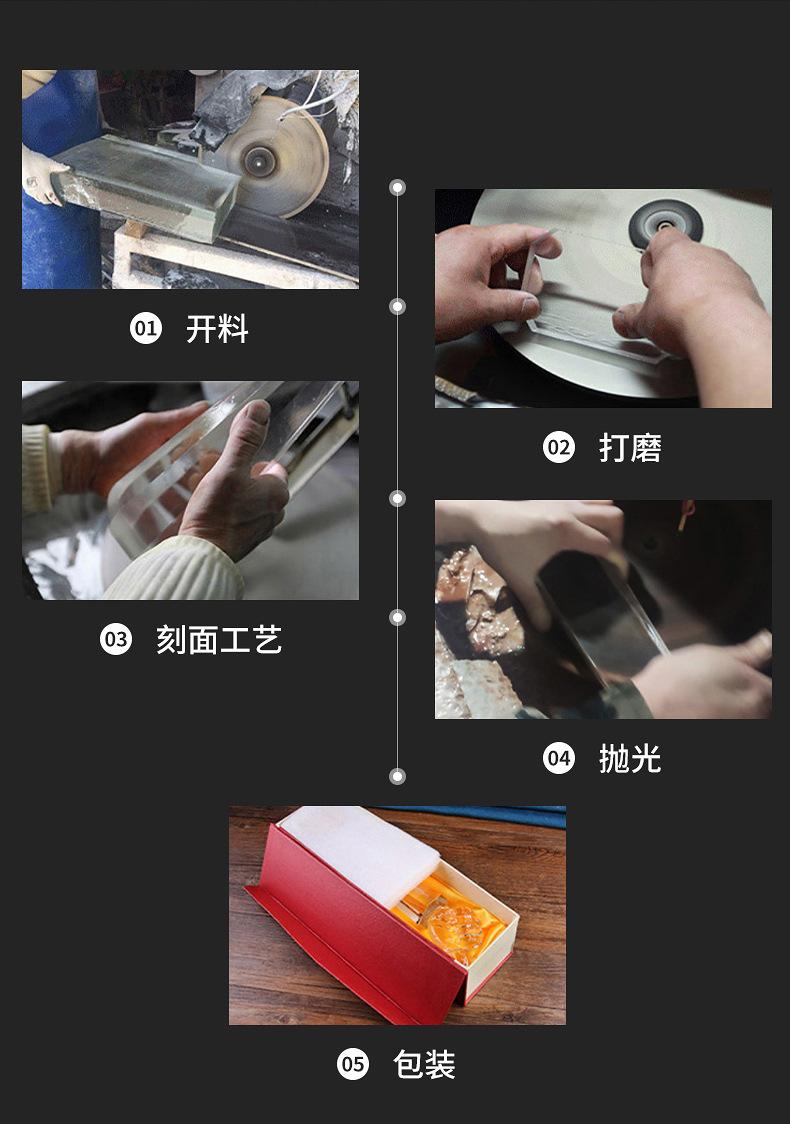 01 开料

02 打磨

03 刻面工艺

04 抛光

05 包装