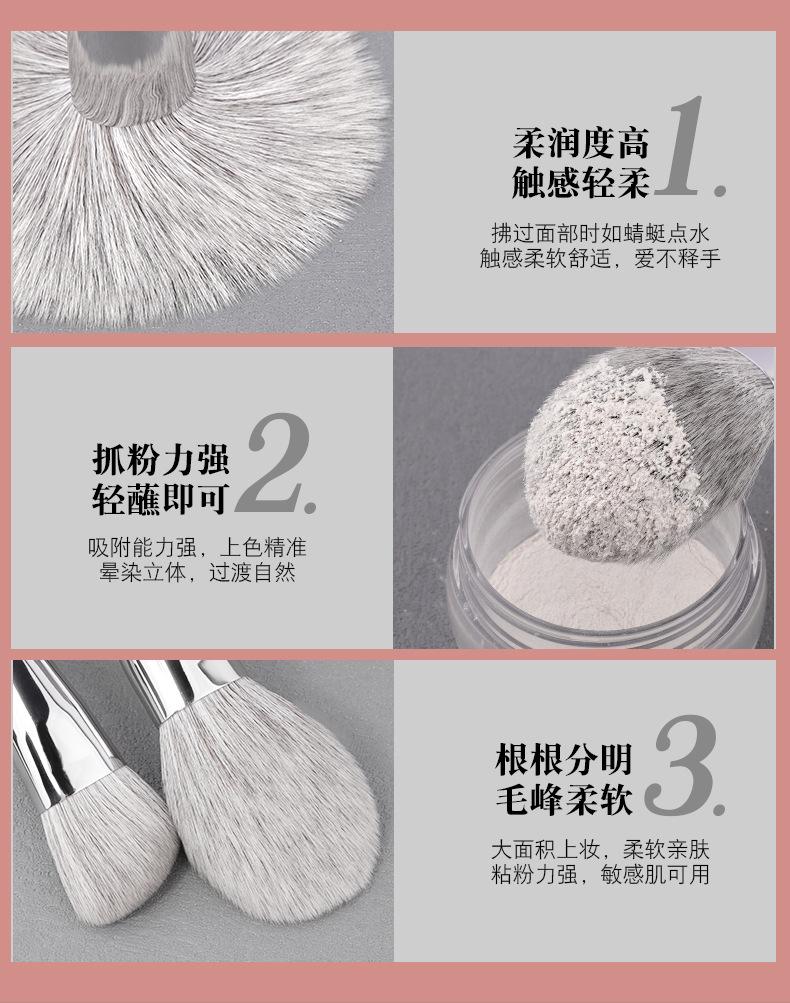 柔润度高
触感轻柔 1.

拂过面部时如蜻蜓点水
触感柔软舒适，爱不释手

抓粉力强
轻蘸即可 2.

吸附能力强，上色精准
晕染立体，过渡自然

根根分明
毛峰柔软 3.

大面积上妆，柔软亲肤
粘粉力强，敏感肌可用