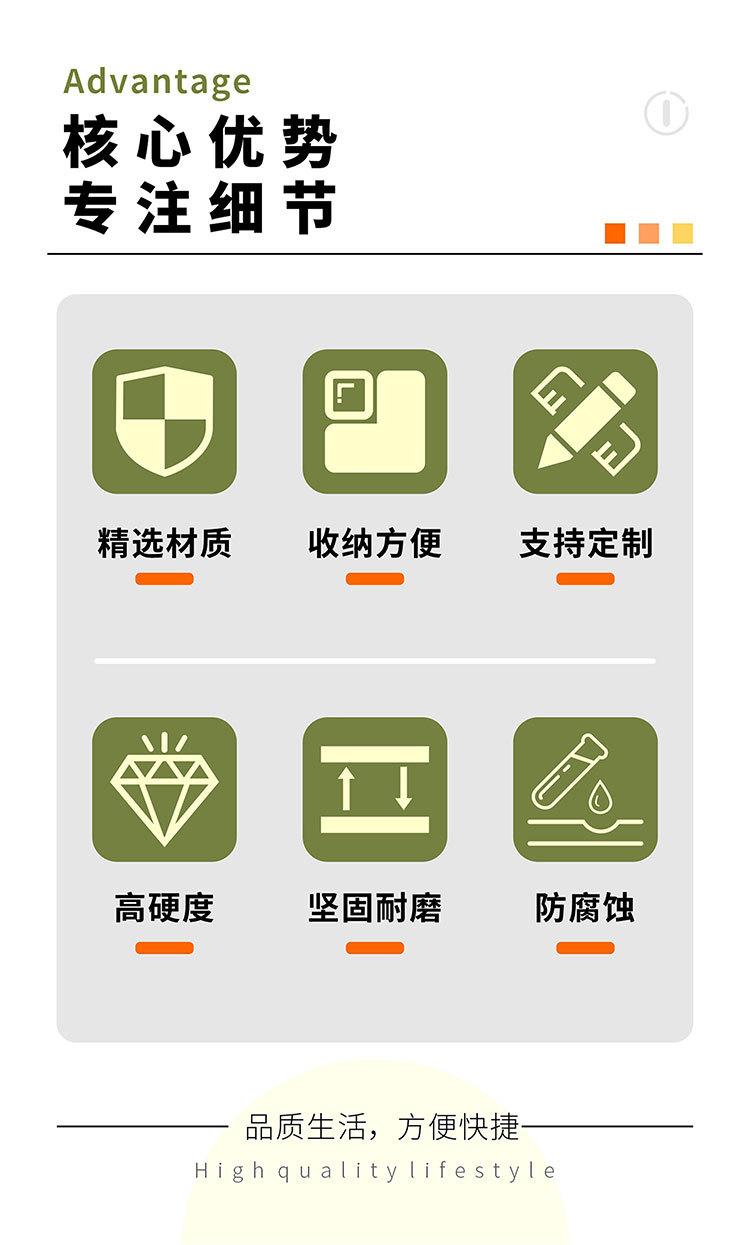 Advantage
核心优势
专注细节

精选材质

收纳方便

支持定制

高硬度

坚固耐磨

防腐蚀

品质生活，方便快捷
High quality lifestyle