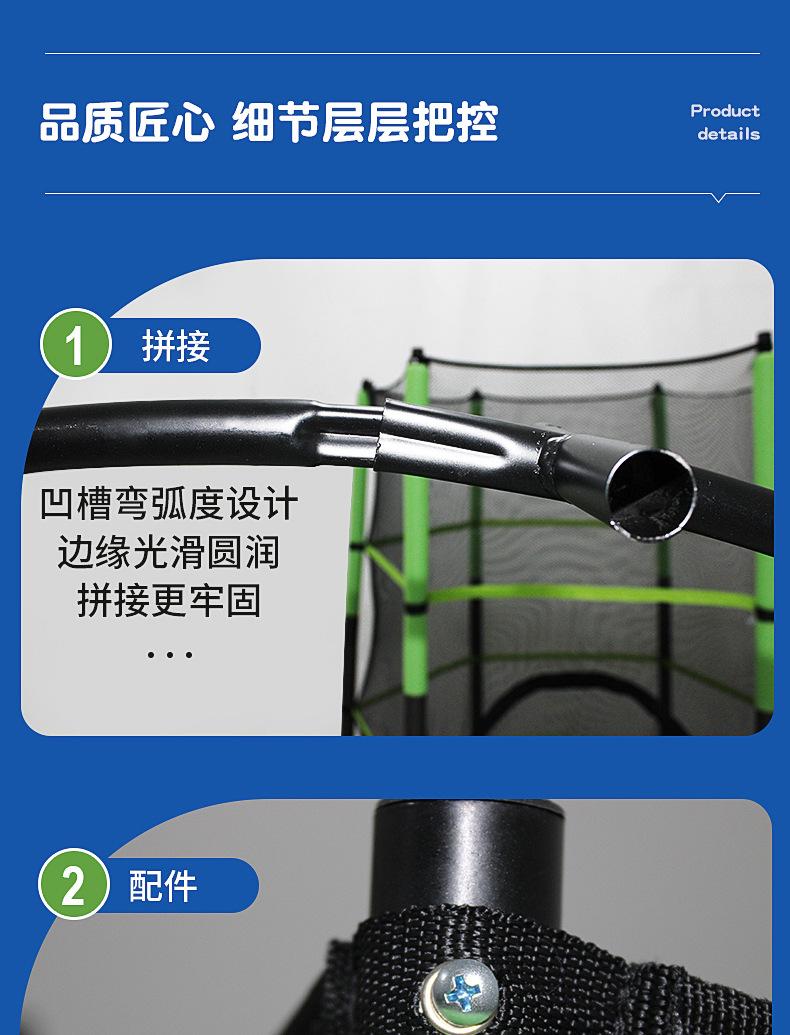 品质匠心 细节层层把控

Product details

1 拼接

凹槽弯弧度设计
边缘光滑圆润
拼接更牢固
...

2 配件