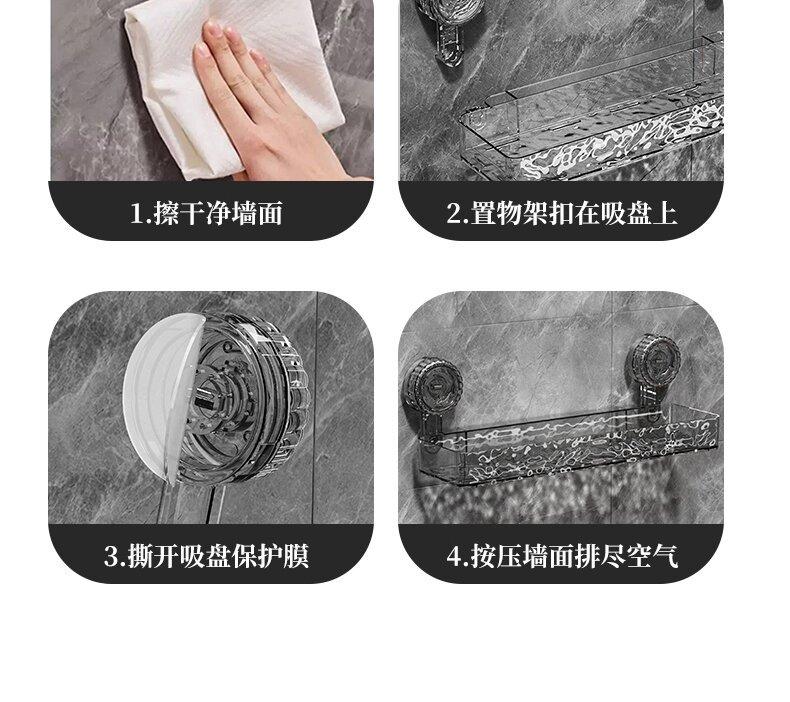 1.擦干净墙面

2.置物架扣在吸盘上

3.撕开吸盘保护膜

4.按压墙面排尽空气