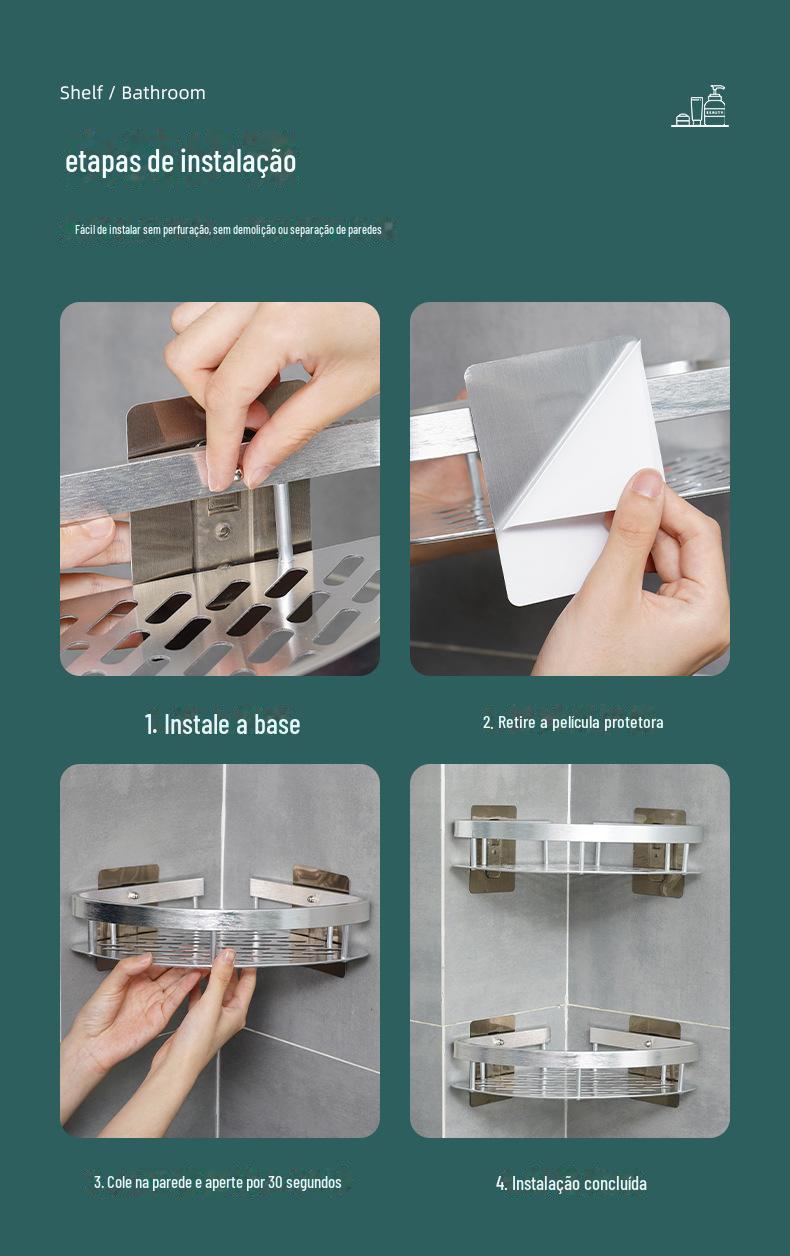 Shelf / Bathroom

BEAUTY

etapas de instalação

Fácil de instalar sem perfuração, sem demolição ou separação de paredes

1. Instale a base

2. Retire a película protetora

3. Cole na parede e aperte por 30 segundos

4. Instalação concluída