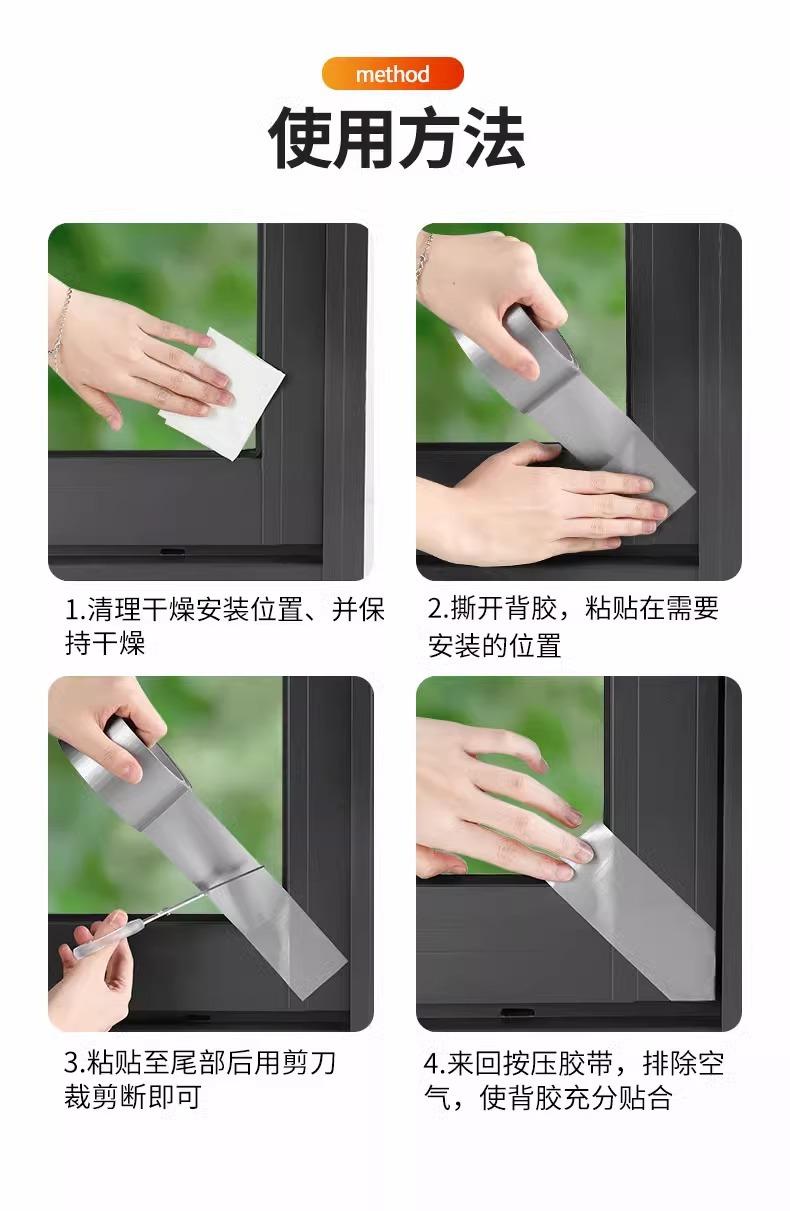 method

使用方法

1.清理干燥安装位置、并保持干燥

2.撕开背胶，粘贴在需要安装的位置

3.粘贴至尾部后用剪刀裁剪断即可

4.来回按压胶带，排除空气，使背胶充分贴合