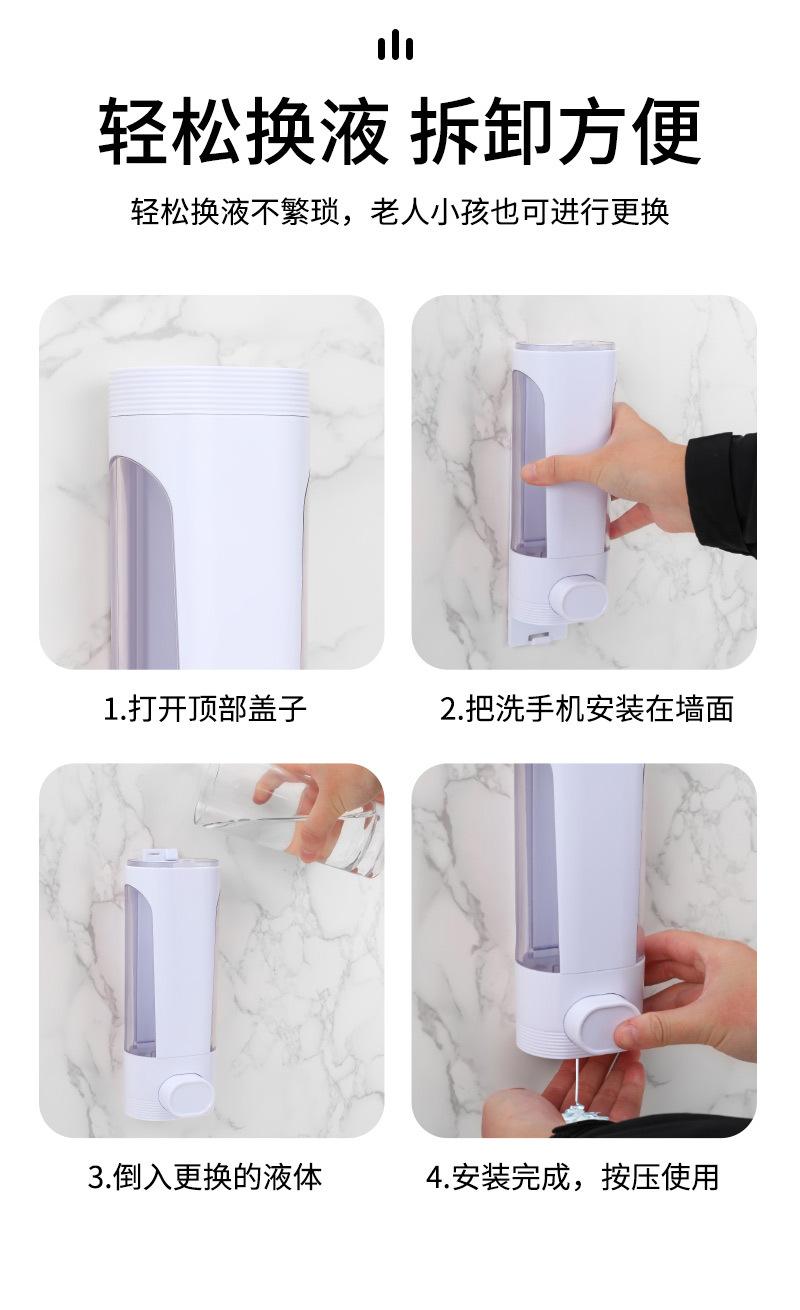 轻松换液 拆卸方便

轻松换液不繁琐，老人小孩也可进行更换

1.打开顶部盖子

2.把洗手机安装在墙面

3.倒入更换的液体

4.安装完成，按压使用