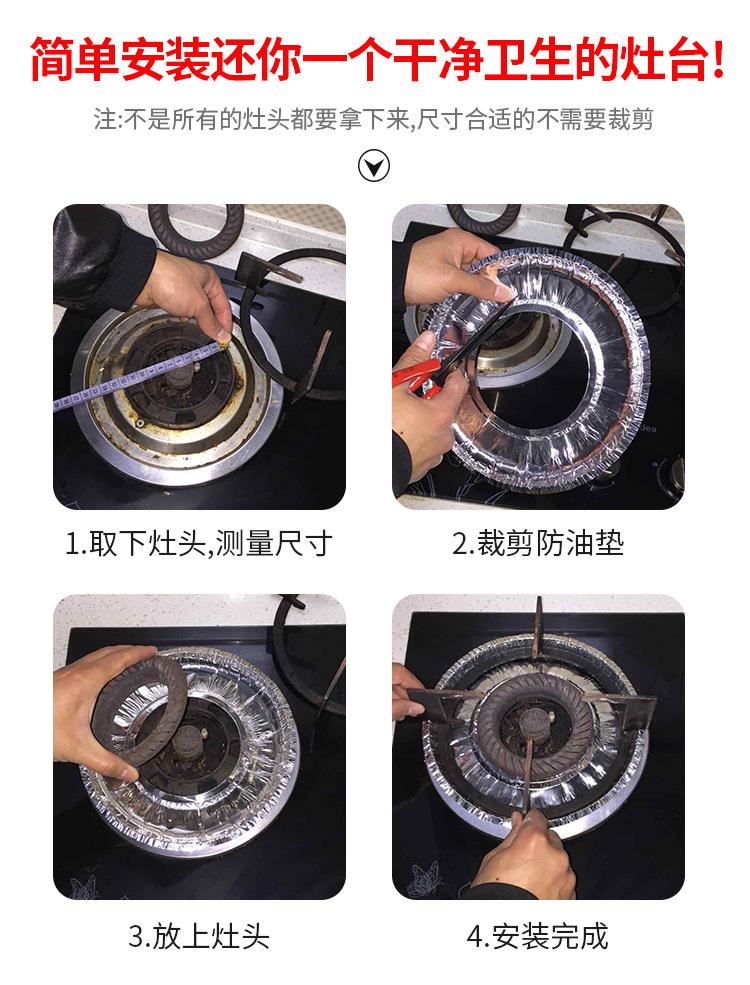 简单安装还你一个干净卫生的灶台!

注:不是所有的灶头都要拿下来,尺寸合适的不需要裁剪

1.取下灶头,测量尺寸

2.裁剪防油垫

3.放上灶头

4.安装完成