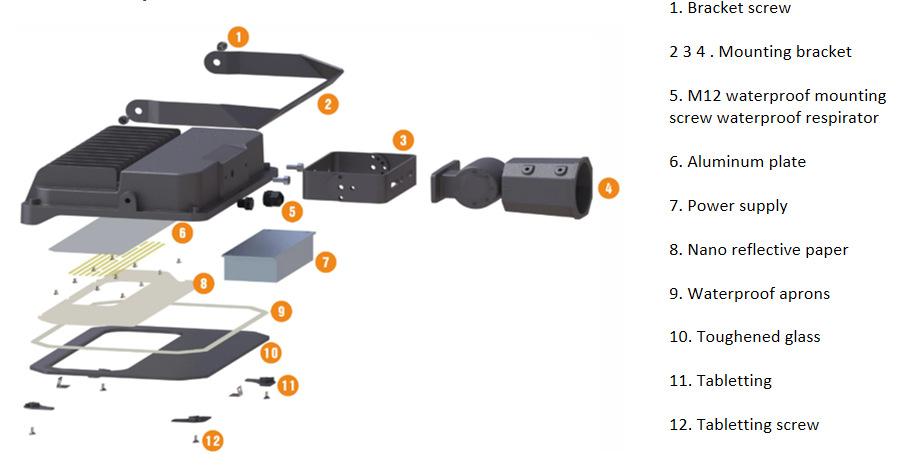 1
2
3
4
5
6
7
8
9
10
11
12

1. Bracket screw

2 3 4 . Mounting bracket

5. M12 waterproof mounting screw waterproof respirator

6. Aluminum plate

7. Power supply

8. Nano reflective paper

9. Waterproof aprons

10. Toughened glass

11. Tabletting

12. Tabletting screw