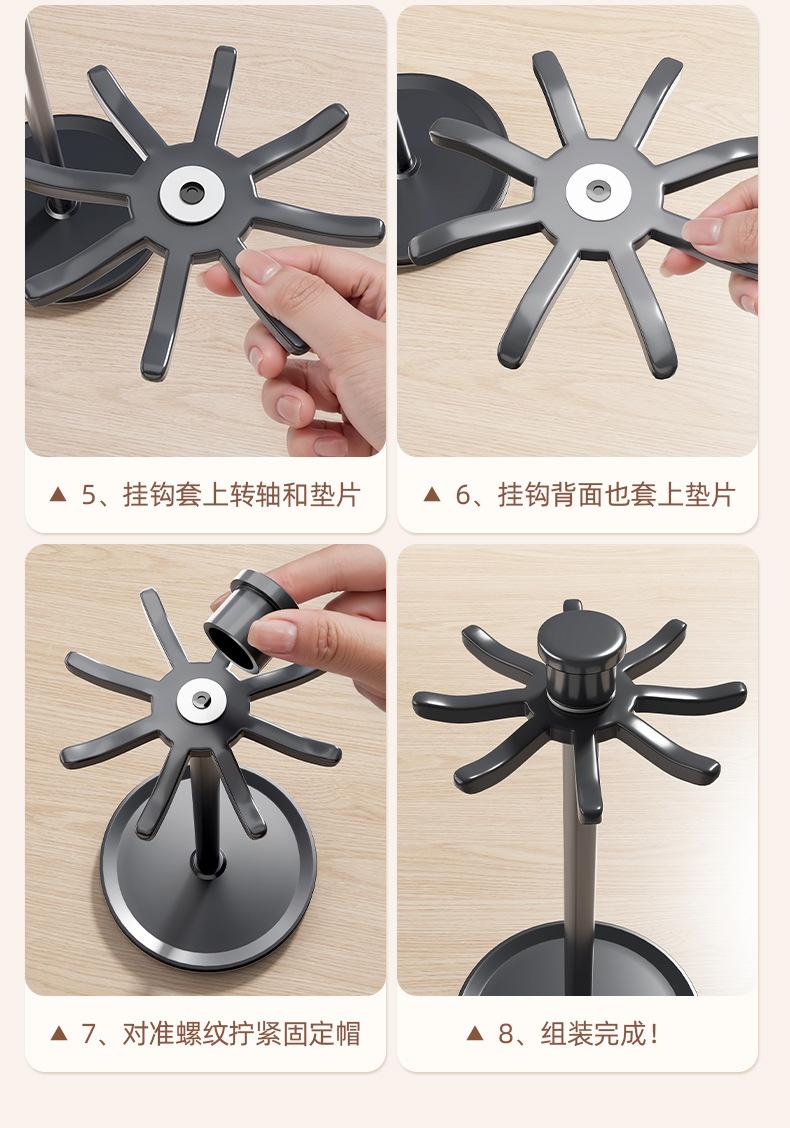 ▲ 5、挂钩套上转轴和垫片

▲ 6、挂钩背面也套上垫片

▲ 7、对准螺纹拧紧固定帽

▲ 8、组装完成！