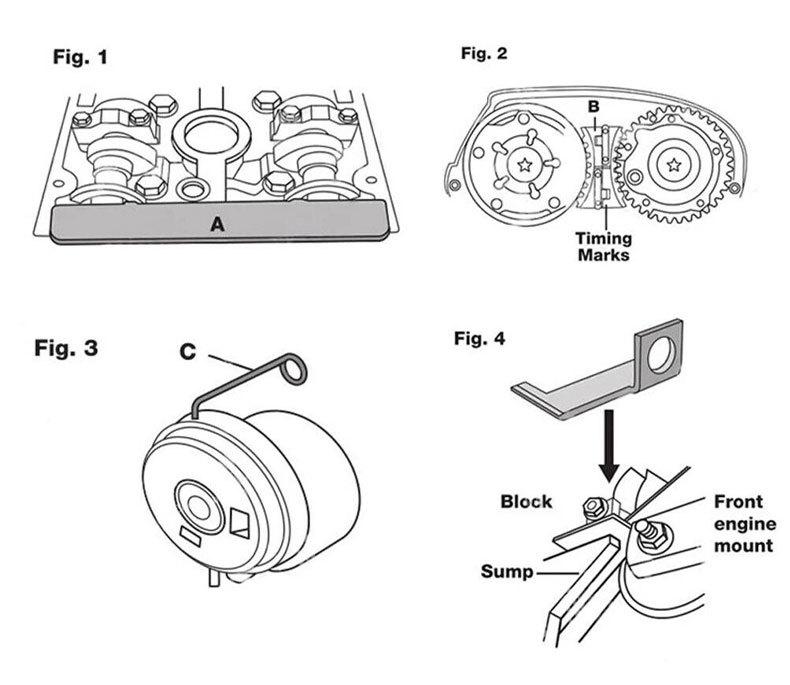 Fig. 1

A

Fig. 2

B

Timing Marks

Fig. 3

C

Fig. 4

Block

Front engine mount

Sump