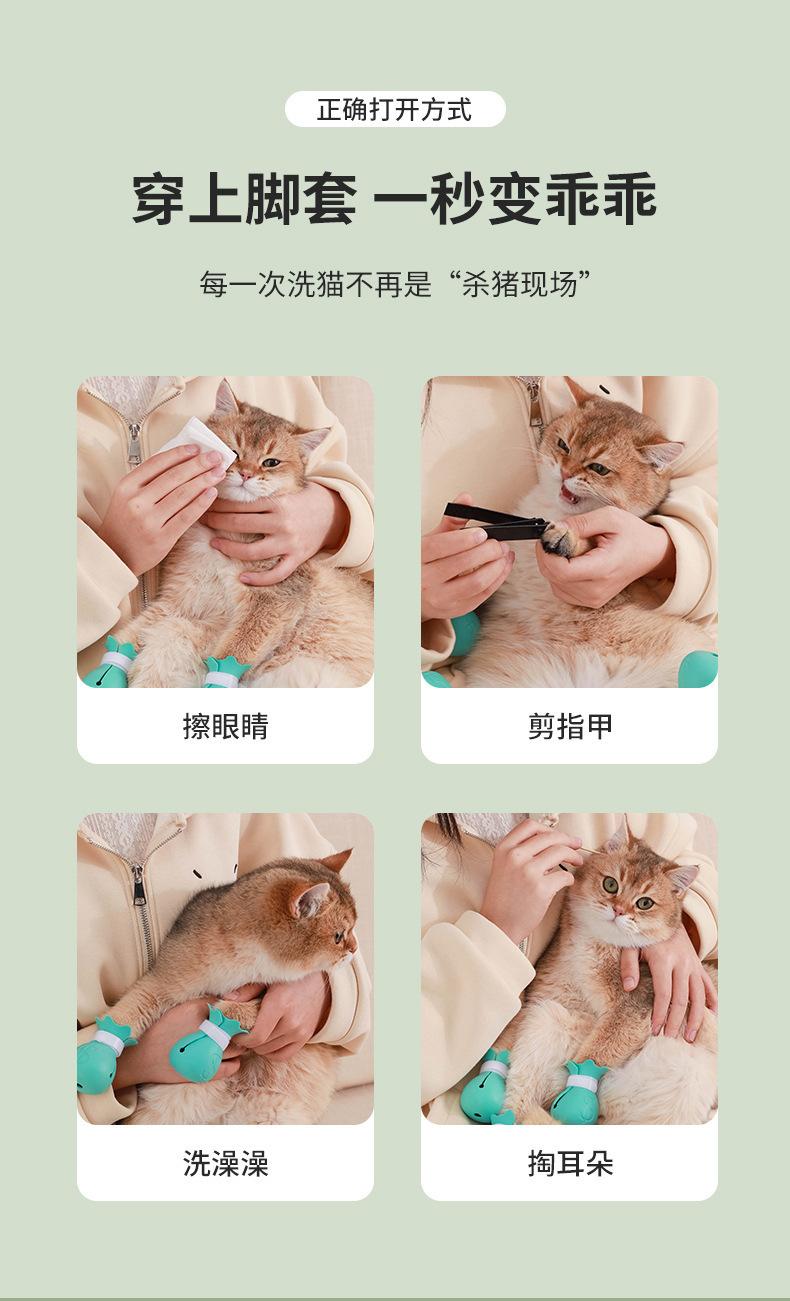 正确打开方式

穿上脚套 一秒变乖乖

每一次洗猫不再是“杀猪现场”

擦眼睛

剪指甲

洗澡澡

掏耳朵