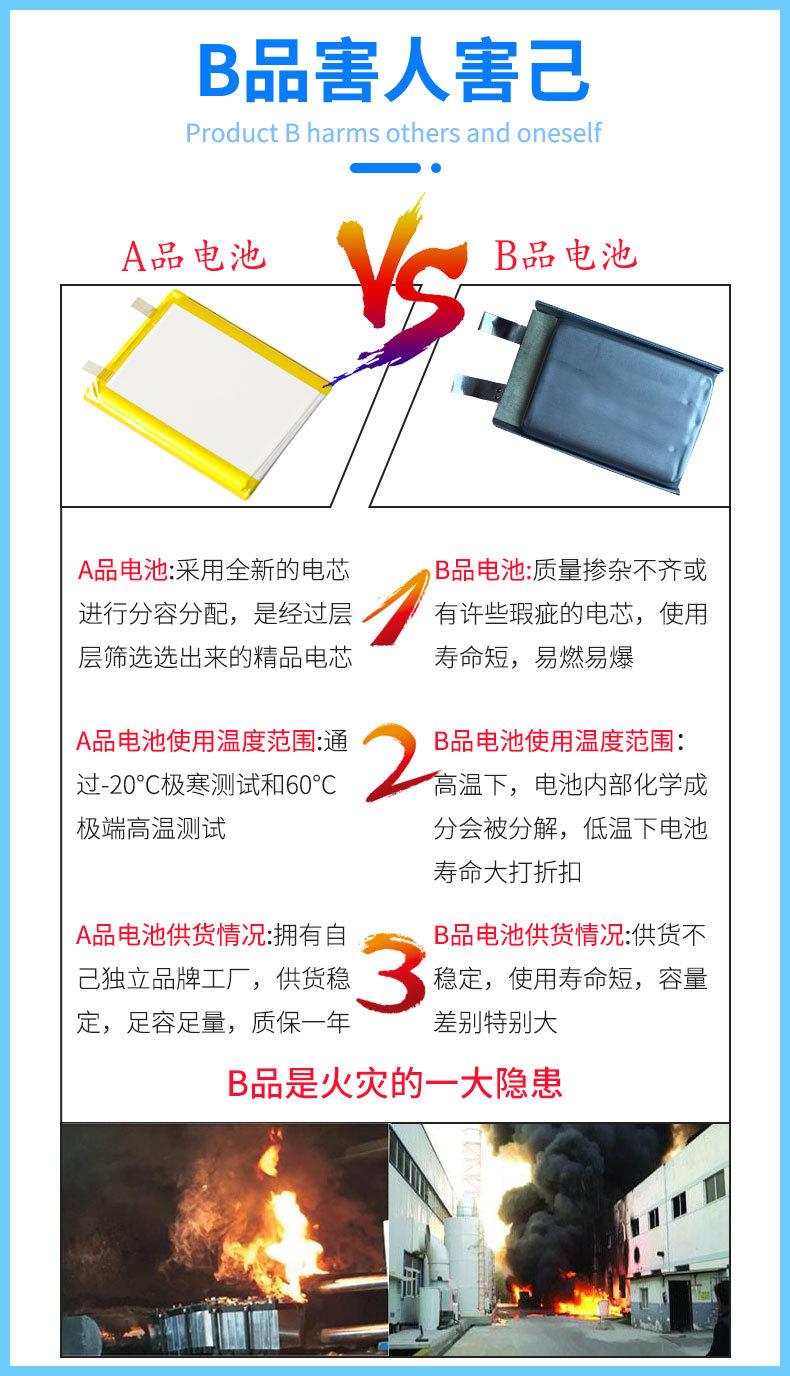 B品害人害己

Product B harms others and oneself

A品电池 VS B品电池

A品电池:采用全新的电芯进行分容分配，是经过层层筛选选出来的精品电芯

1

B品电池:质量掺杂不齐或有许些瑕疵的电芯，使用寿命短，易燃易爆

A品电池使用温度范围:通过-20°C极寒测试和60°C极端高温测试

2

B品电池使用温度范围:高温下，电池内部化学成分会被分解，低温下电池寿命大打折扣

A品电池供货情况:拥有自己独立品牌工厂，供货稳定，足容足量，质保一年

3

B品电池供货情况:供货不稳定，使用寿命短，容量差别特别大

B品是火灾的一大隐患