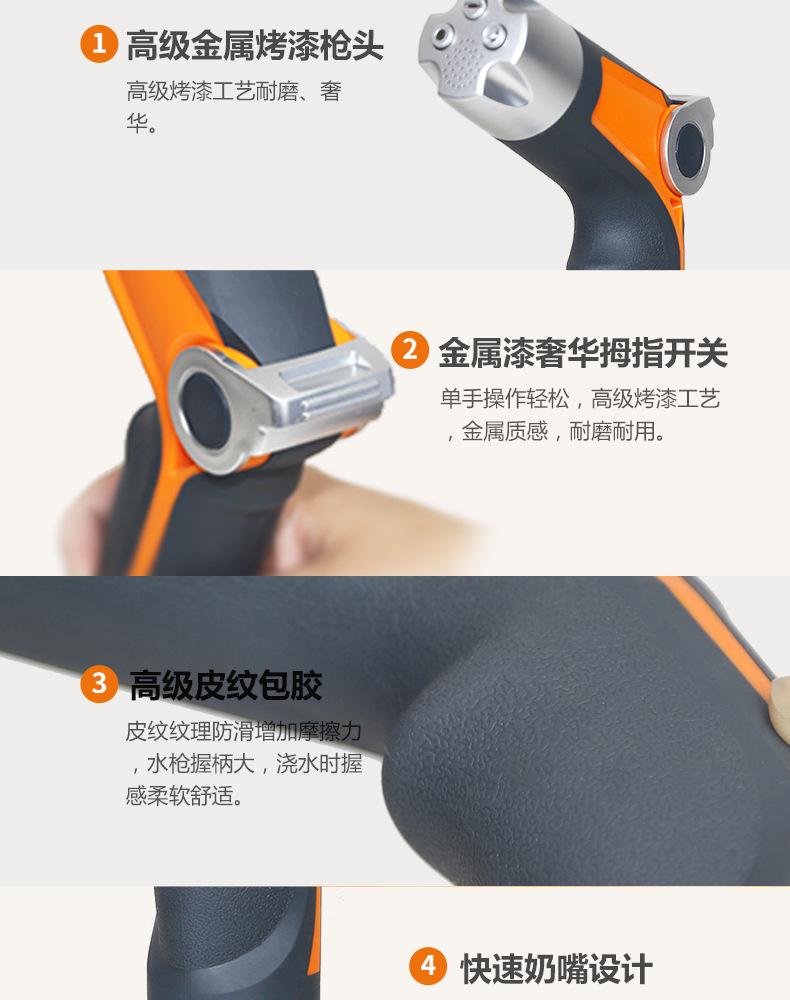 1 高级金属烤漆枪头

高级烤漆工艺耐磨、奢华。

2 金属漆奢华拇指开关

单手操作轻松，高级烤漆工艺，金属质感，耐磨耐用。

3 高级皮纹包胶

皮纹纹理防滑增加摩擦力，水枪握柄大，浇水时握感柔软舒适。

4 快速奶嘴设计