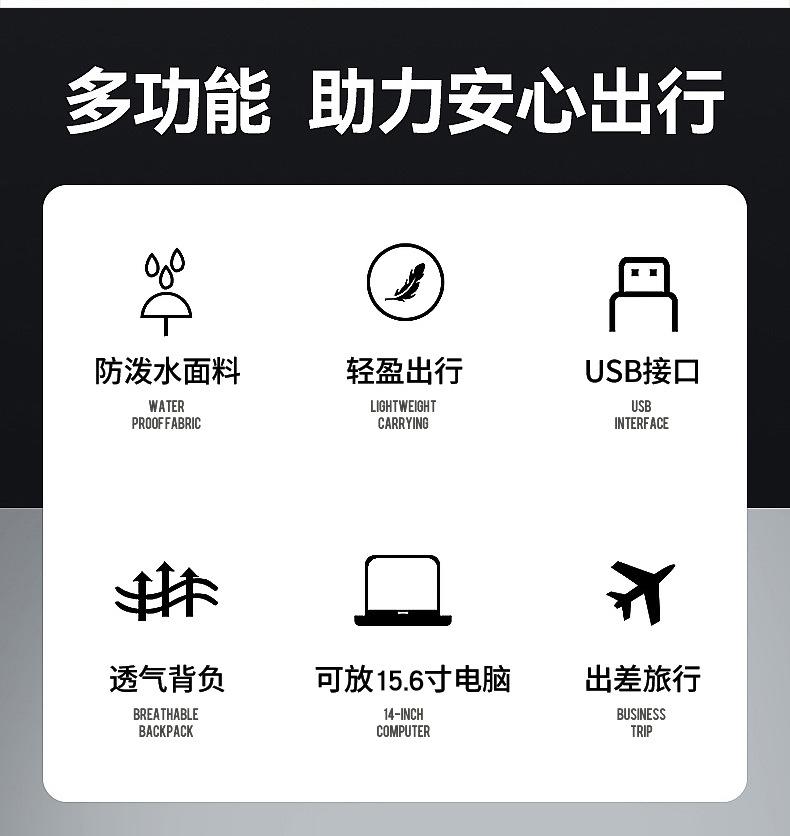 多功能 助力安心出行

防泼水面料
WATER
PROOFFABRIC

轻盈出行
LIGHTWEIGHT
CARRYING

USB接口
USB
INTERFACE

透气背负
BREATHABLE
BACKPACK

可放15.6寸电脑
14-INCH
COMPUTER

出差旅行
BUSINESS
TRIP