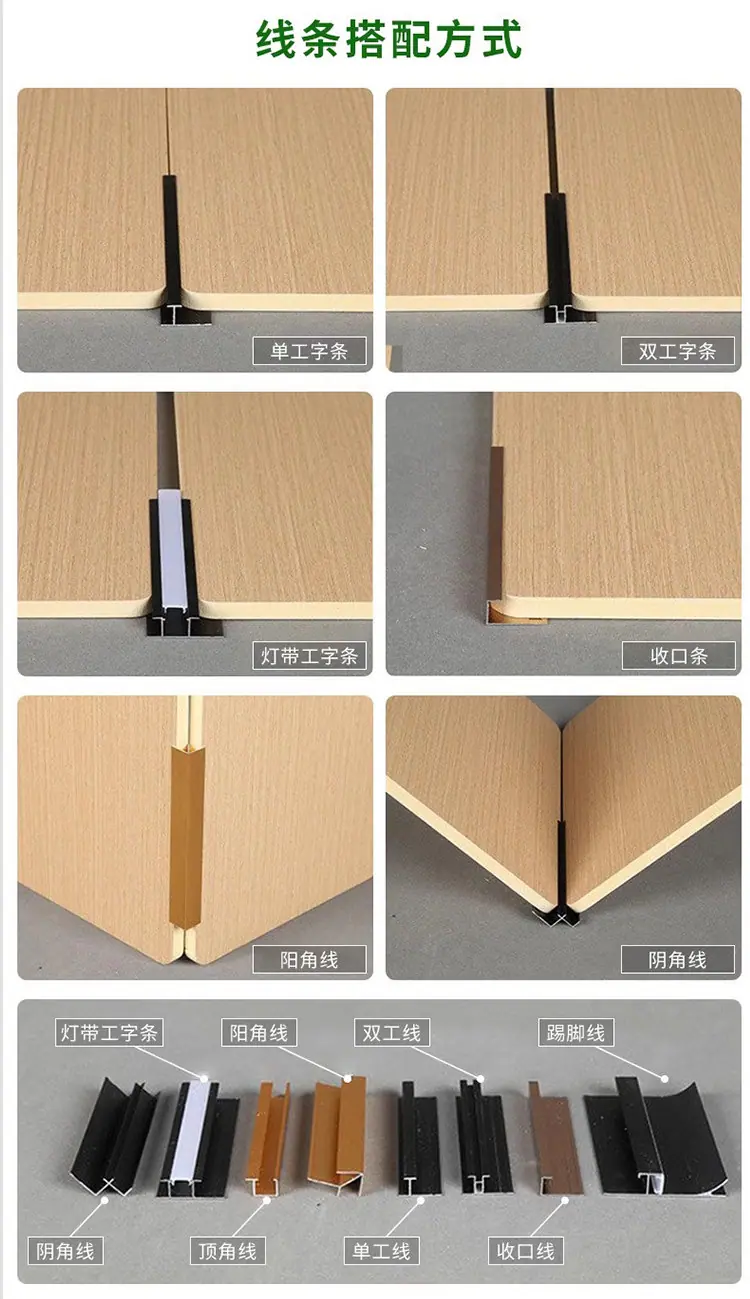 线条搭配方式

单工字条

双工字条

灯带工字条

收口条

阳角线

阴角线

灯带工字条

阳角线

双工线

踢脚线

阴角线

顶角线

单工线

收口线