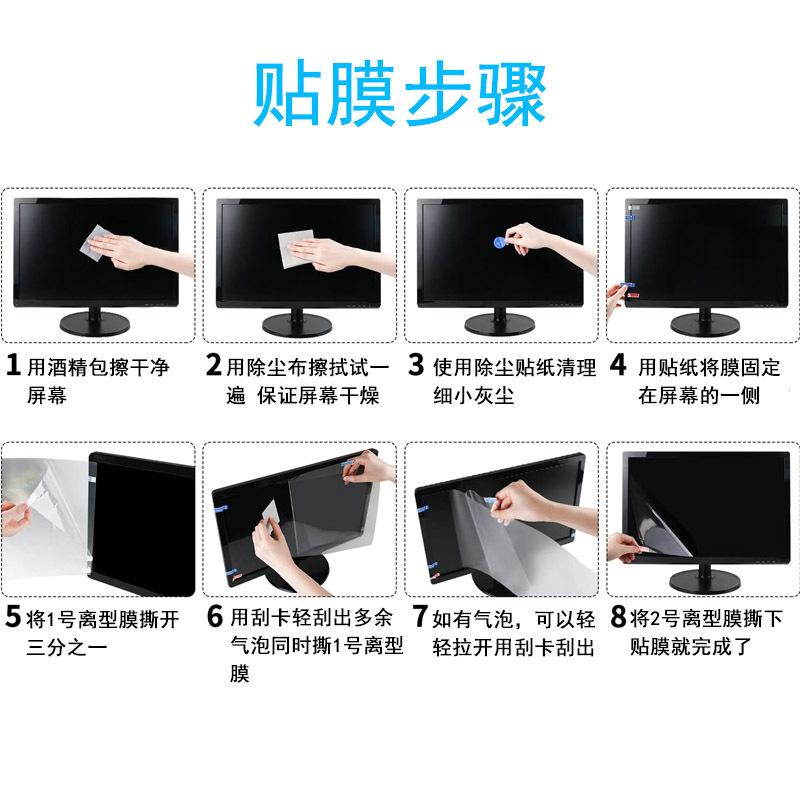 贴膜步骤

1 用酒精包擦干净屏幕

2 用除尘布擦拭试一遍 保证屏幕干燥

3 使用除尘贴纸清理细小灰尘

4 用贴纸将膜固定在屏幕的一侧

5 将1号离型膜撕开三分之一

6 用刮卡轻刮出多余气泡同时撕1号离型膜

7 如有气泡，可以轻轻拉开用刮卡刮出

8 将2号离型膜撕下贴膜就完成了