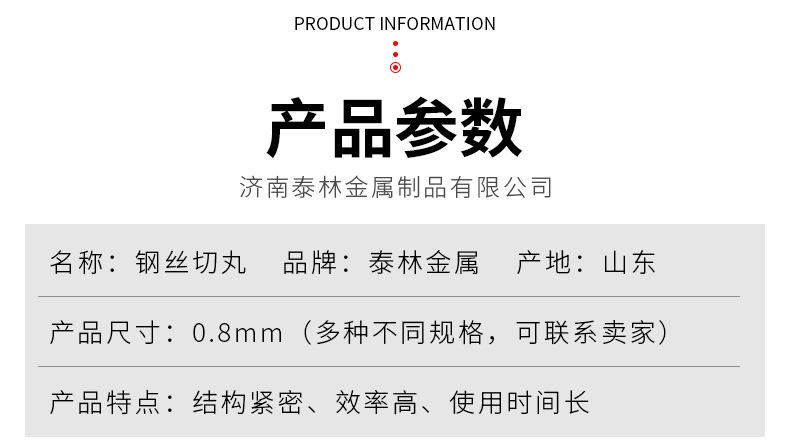 PRODUCT INFORMATION

产品参数

济南泰林金属制品有限公司

名称：钢丝切丸　品牌：泰林金属　产地：山东

产品尺寸：0.8mm（多种不同规格，可联系卖家）

产品特点：结构紧密、效率高、使用时间长