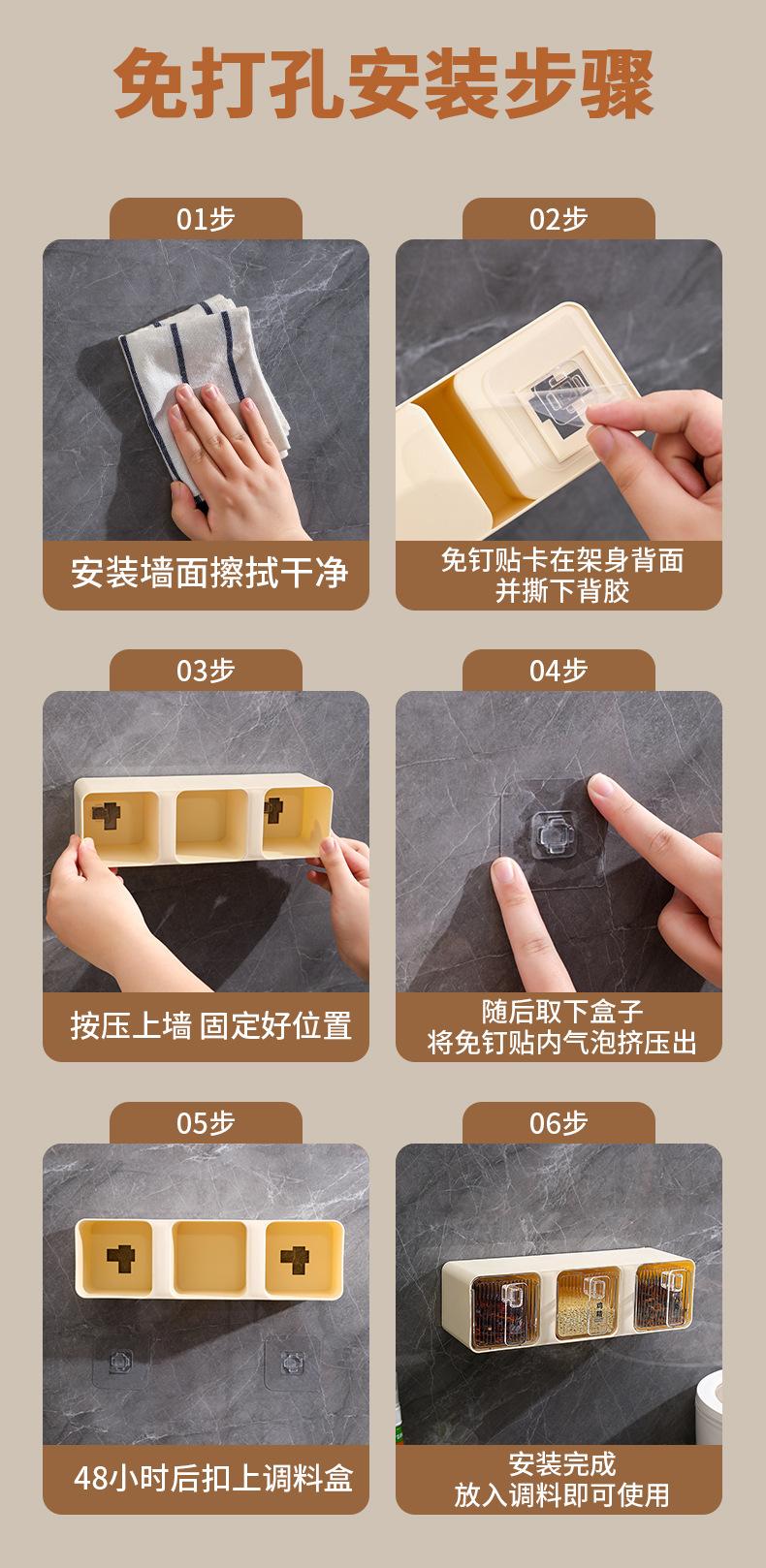 免打孔安装步骤

01步

安装墙面擦拭干净

02步

免钉贴卡在架身背面
并撕下背胶

03步

按压上墙 固定好位置

04步

随后取下盒子
将免钉贴内气泡挤压出

05步

48小时后扣上调料盒

06步

安装完成
放入调料即可使用