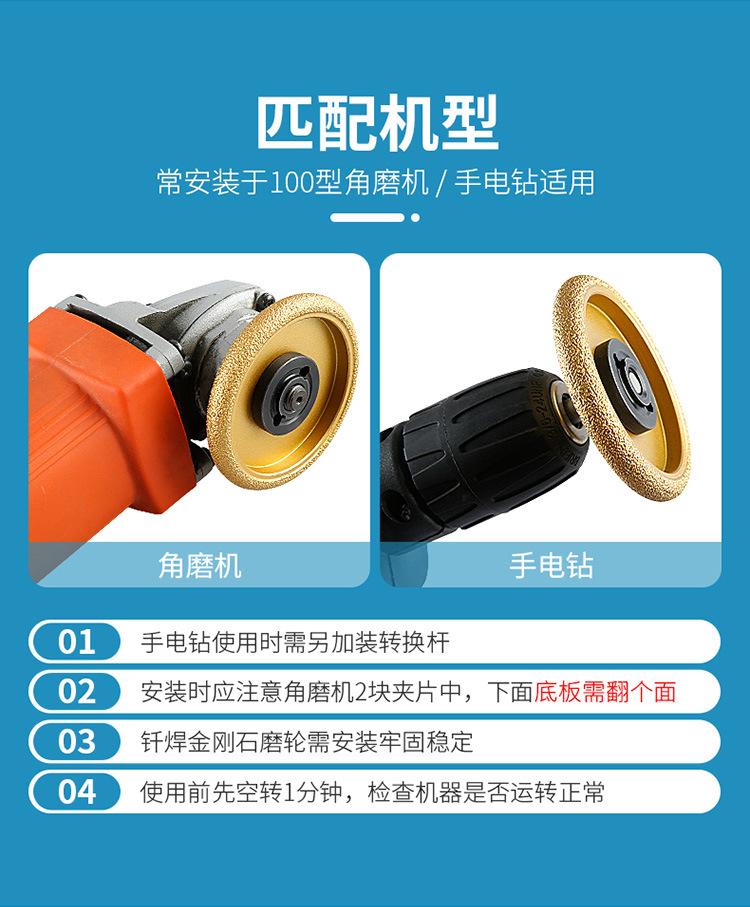 匹配机型

常安装于100型角磨机 / 手电钻适用

角磨机

手电钻

01 手电钻使用时需另加装转换杆

02 安装时应注意角磨机2块夹片中，下面底板需翻个面

03 钎焊金刚石磨轮需安装牢固稳定

04 使用前先空转1分钟，检查机器是否运转正常