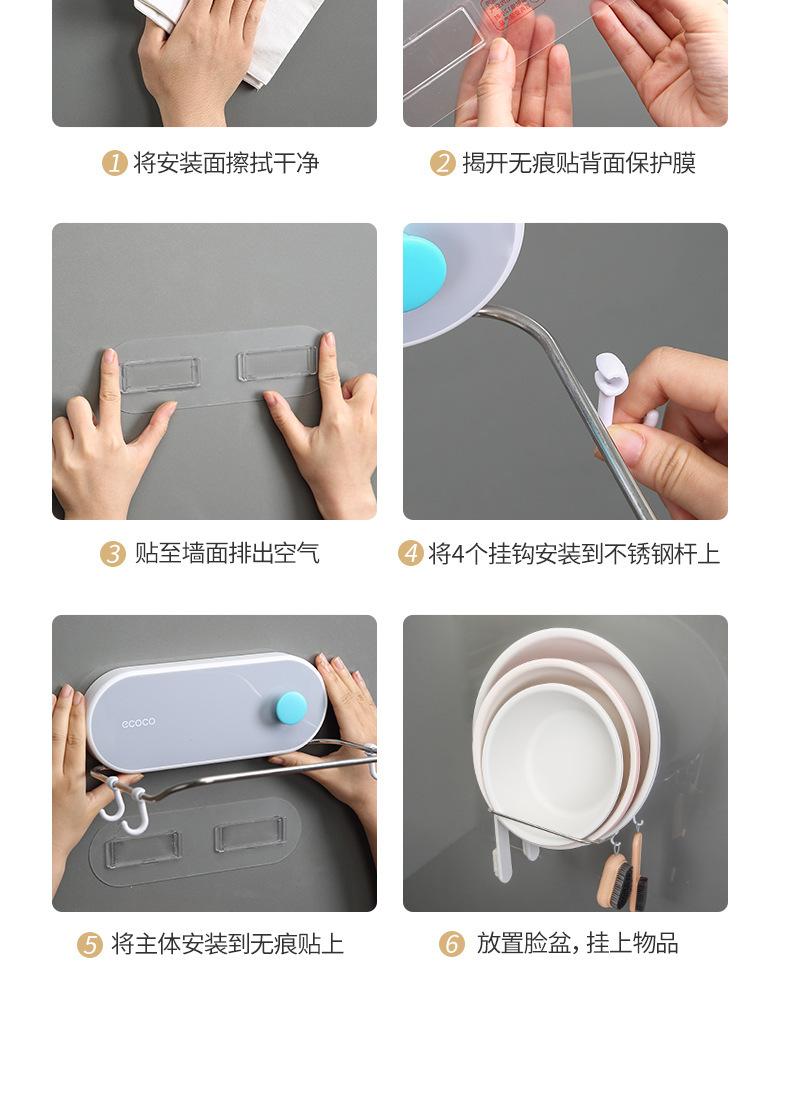 1 将安装面擦拭干净

2 揭开无痕贴背面保护膜

3 贴至墙面排出空气

4 将4个挂钩安装到不锈钢杆上

ecoco

5 将主体安装到无痕贴上

6 放置脸盆，挂上物品