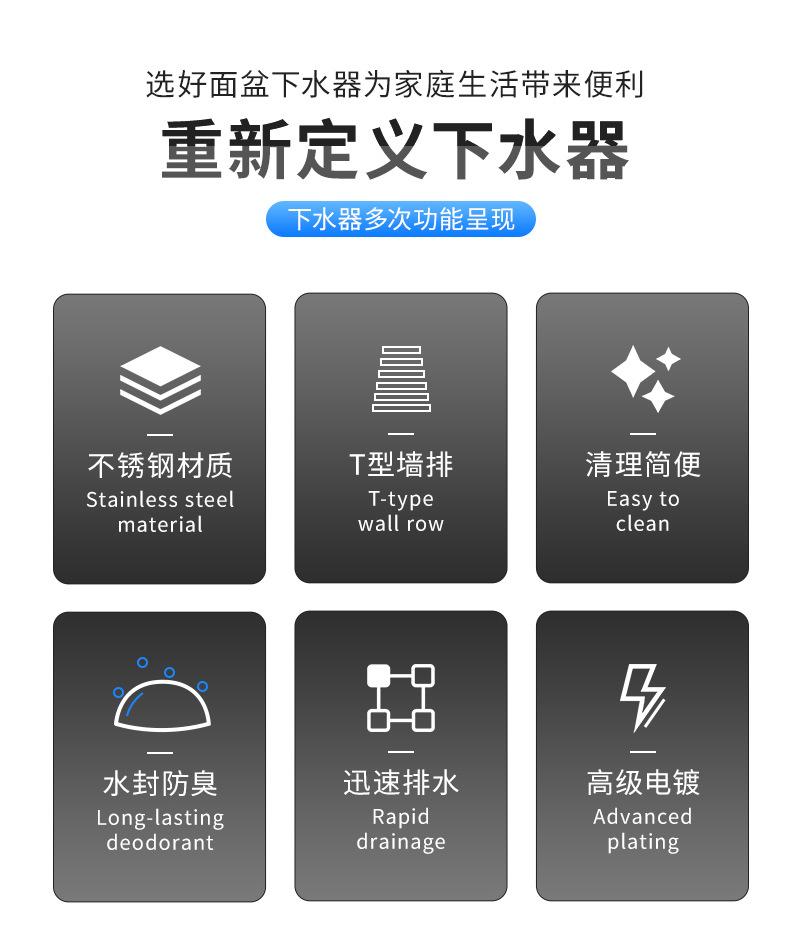 选好面盆下水器为家庭生活带来便利

重新定义下水器

下水器多次功能呈现

不锈钢材质
Stainless steel material

T型墙排
T-type wall row

清理简便
Easy to clean

水封防臭
Long-lasting deodorant

迅速排水
Rapid drainage

高级电镀
Advanced plating