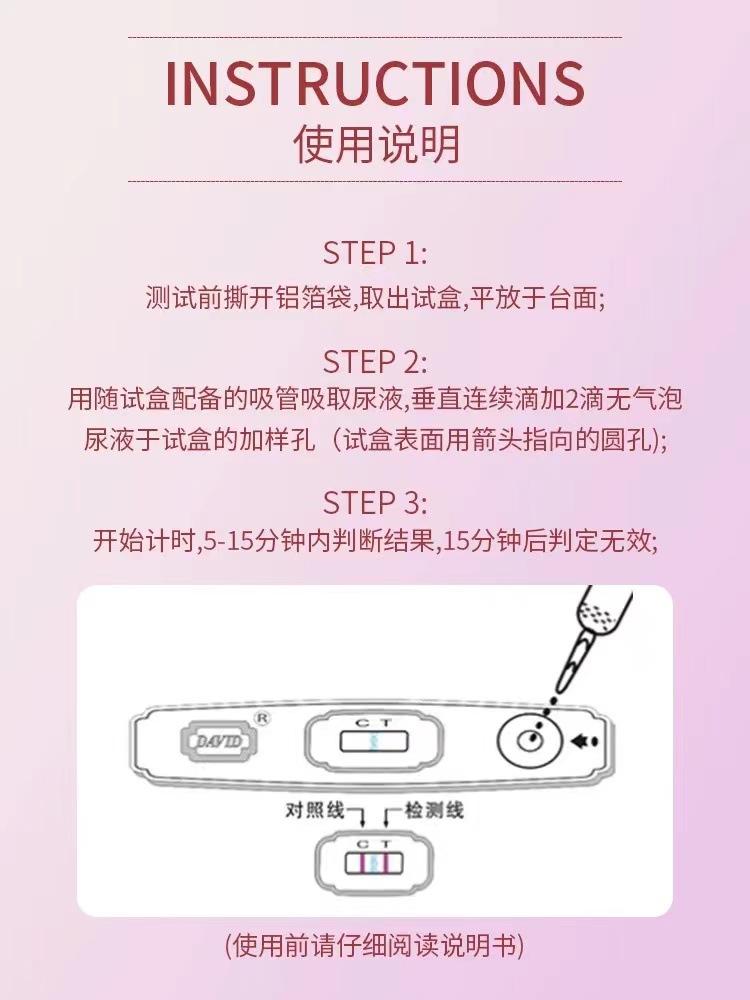 INSTRUCTIONS
使用说明

STEP 1:
测试前撕开铝箔袋,取出试盒,平放于台面;

STEP 2:
用随试盒配备的吸管吸取尿液,垂直连续滴加2滴无气泡尿液于试盒的加样孔（试盒表面用箭头指向的圆孔);

STEP 3:
开始计时,5-15分钟内判断结果,15分钟后判定无效;

DAVID ®
C T
对照线
检测线
C T

(使用前请仔细阅读说明书)