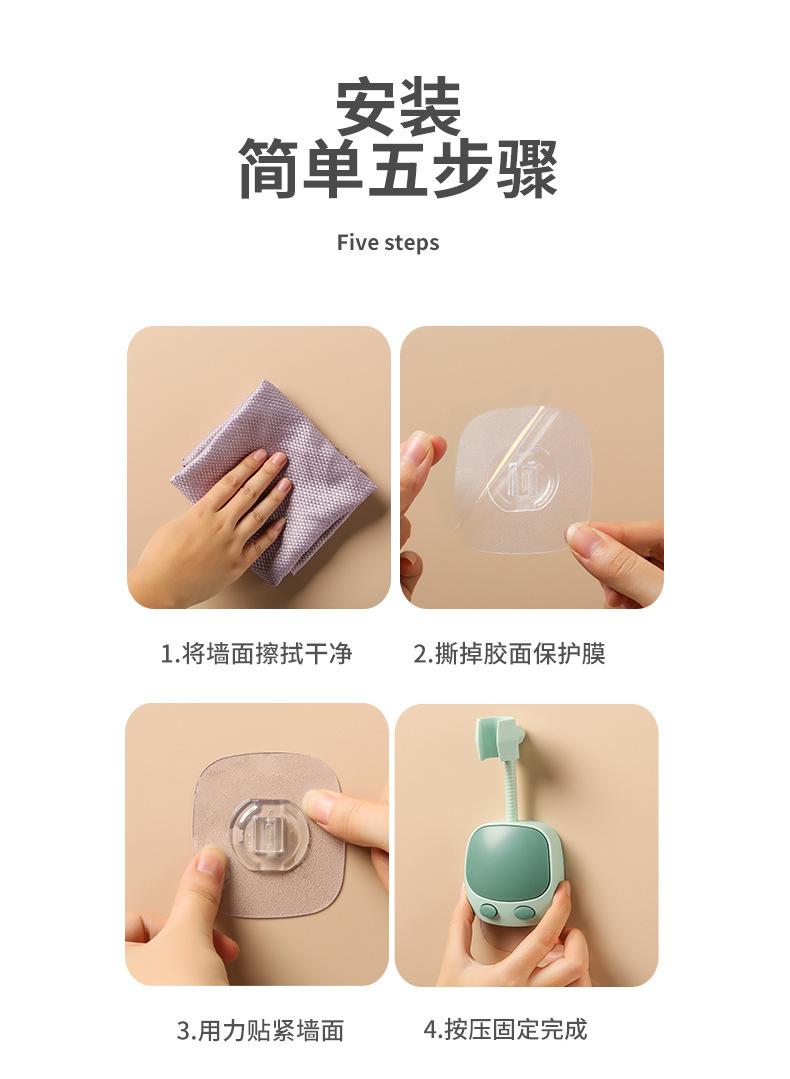 安装
简单五步骤

Five steps

1.将墙面擦拭干净

2.撕掉胶面保护膜

3.用力贴紧墙面

4.按压固定完成