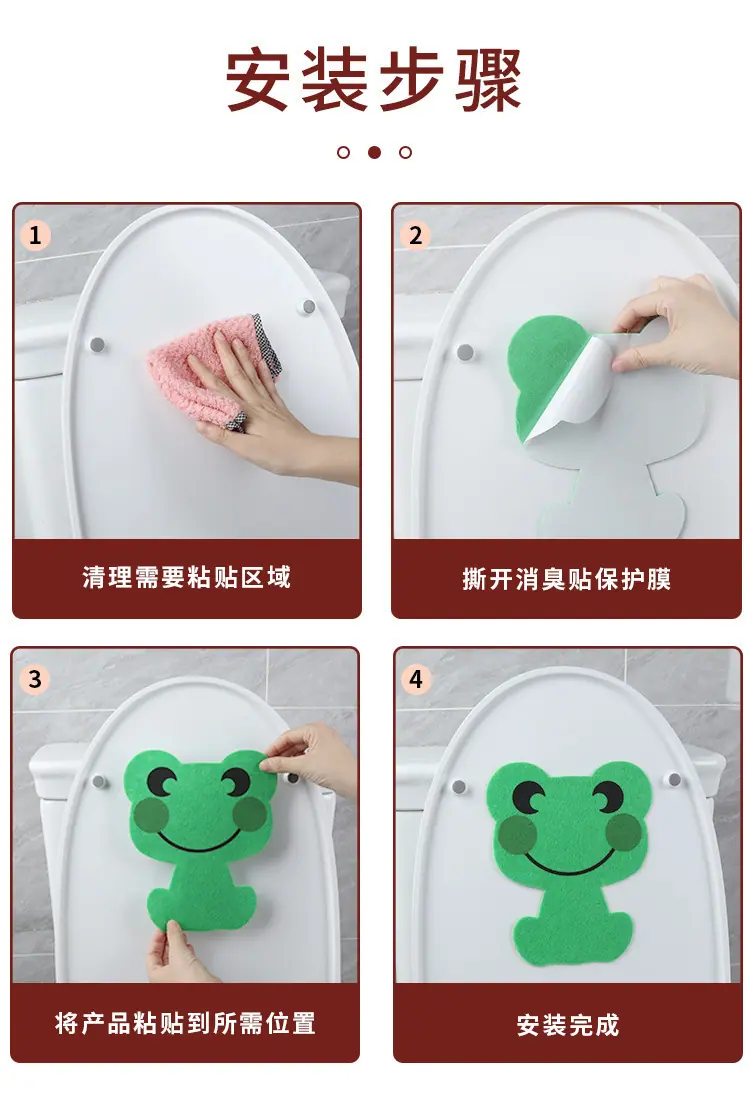 安装步骤

1

清理需要粘贴区域

2

撕开消臭贴保护膜

3

将产品粘贴到所需位置

4

安装完成