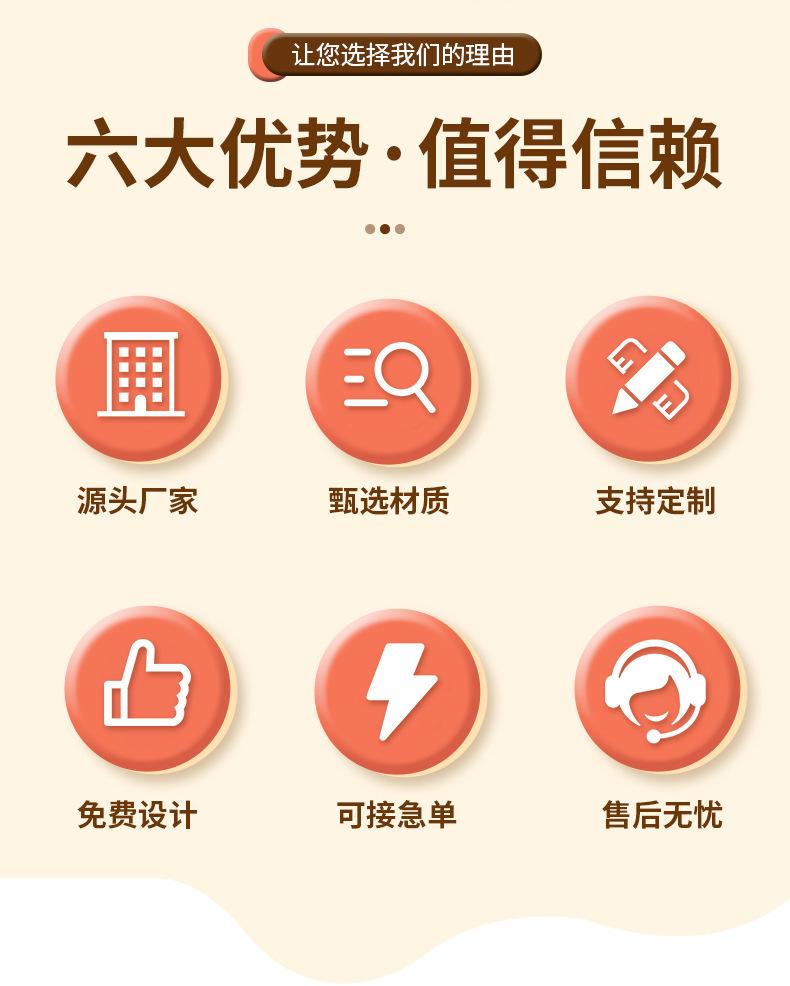 让您选择我们的理由

六大优势·值得信赖

源头厂家

甄选材质

支持定制

免费设计

可接急单

售后无忧