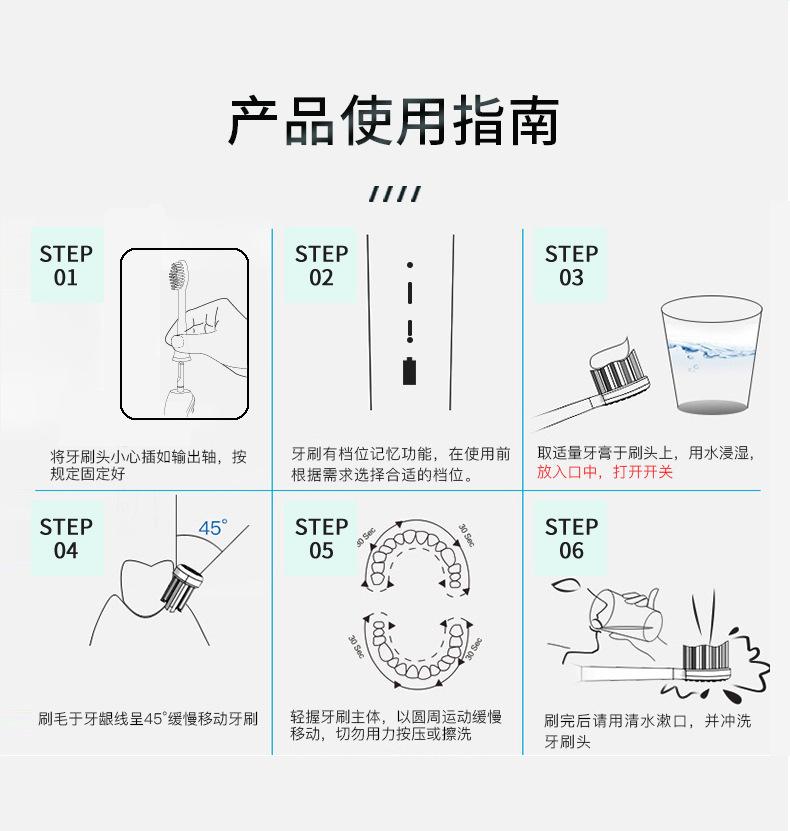 产品使用指南

////

STEP 01

将牙刷头小心插如输出轴，按规定固定好

STEP 02

牙刷有档位记忆功能，在使用前根据需求选择合适的档位。

STEP 03

取适量牙膏于刷头上，用水浸湿，放入口中，打开开关

STEP 04

45°

刷毛于牙龈线呈45°缓慢移动牙刷

STEP 05

30 Sec

30 Sec

30 Sec

30 Sec

轻握牙刷主体，以圆周运动缓慢移动，切勿用力按压或擦洗

STEP 06

刷完后请用清水漱口，并冲洗牙刷头