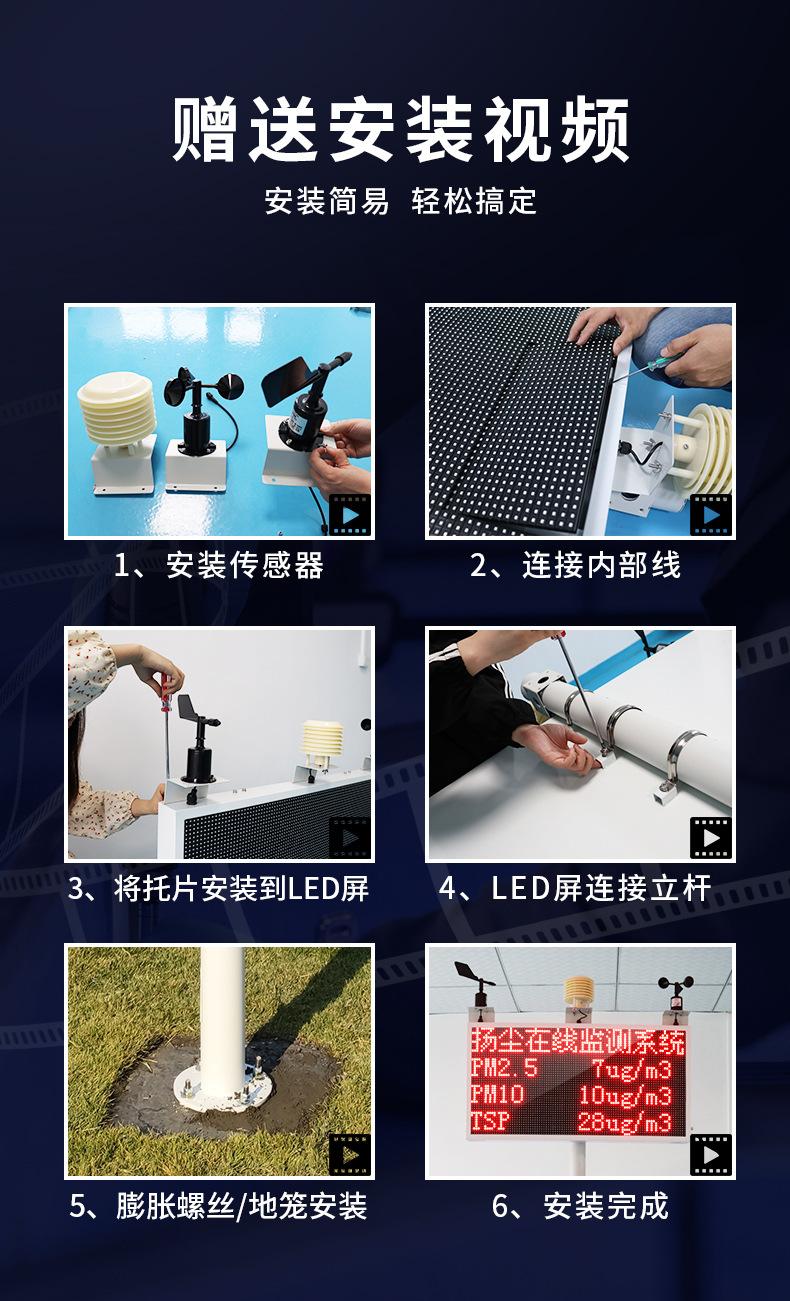 赠送安装视频

安装简易 轻松搞定

1、安装传感器

2、连接内部线

3、将托片安装到LED屏

4、LED屏连接立杆

5、膨胀螺丝/地笼安装

扬尘在线监测系统
PM2.5 7ug/m3
PM10 10ug/m3
TSP 28ug/m3

6、安装完成