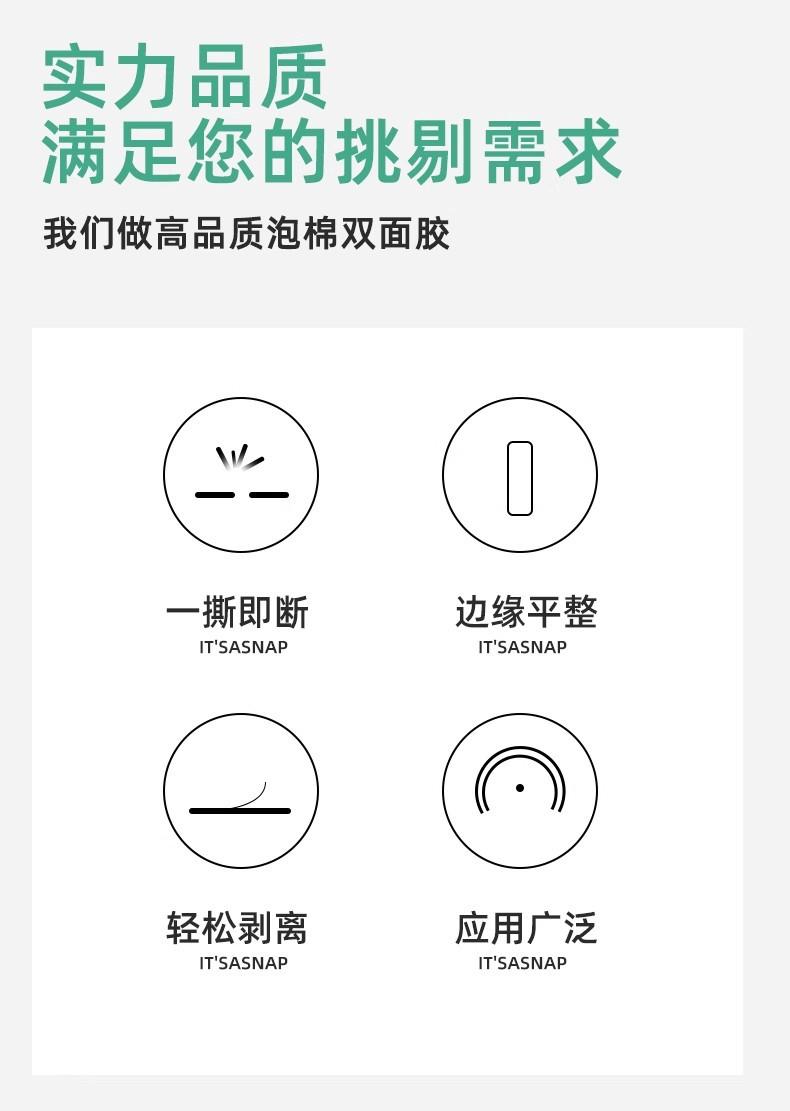 实力品质
满足您的挑剔需求

我们做高品质泡棉双面胶

一撕即断
IT'SASNAP

边缘平整
IT'SASNAP

轻松剥离
IT'SASNAP

应用广泛
IT'SASNAP