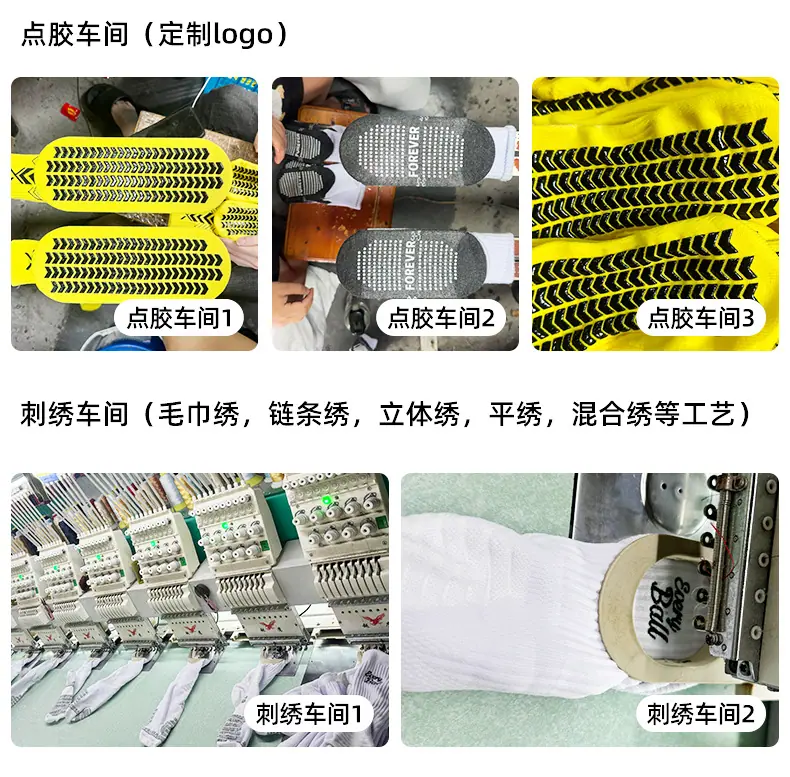 点胶车间（定制logo）

FOREVER

FOREVER

点胶车间1

点胶车间2

点胶车间3

刺绣车间（毛巾绣，链条绣，立体绣，平绣，混合绣等工艺）

Every Ball

刺绣车间1

刺绣车间2