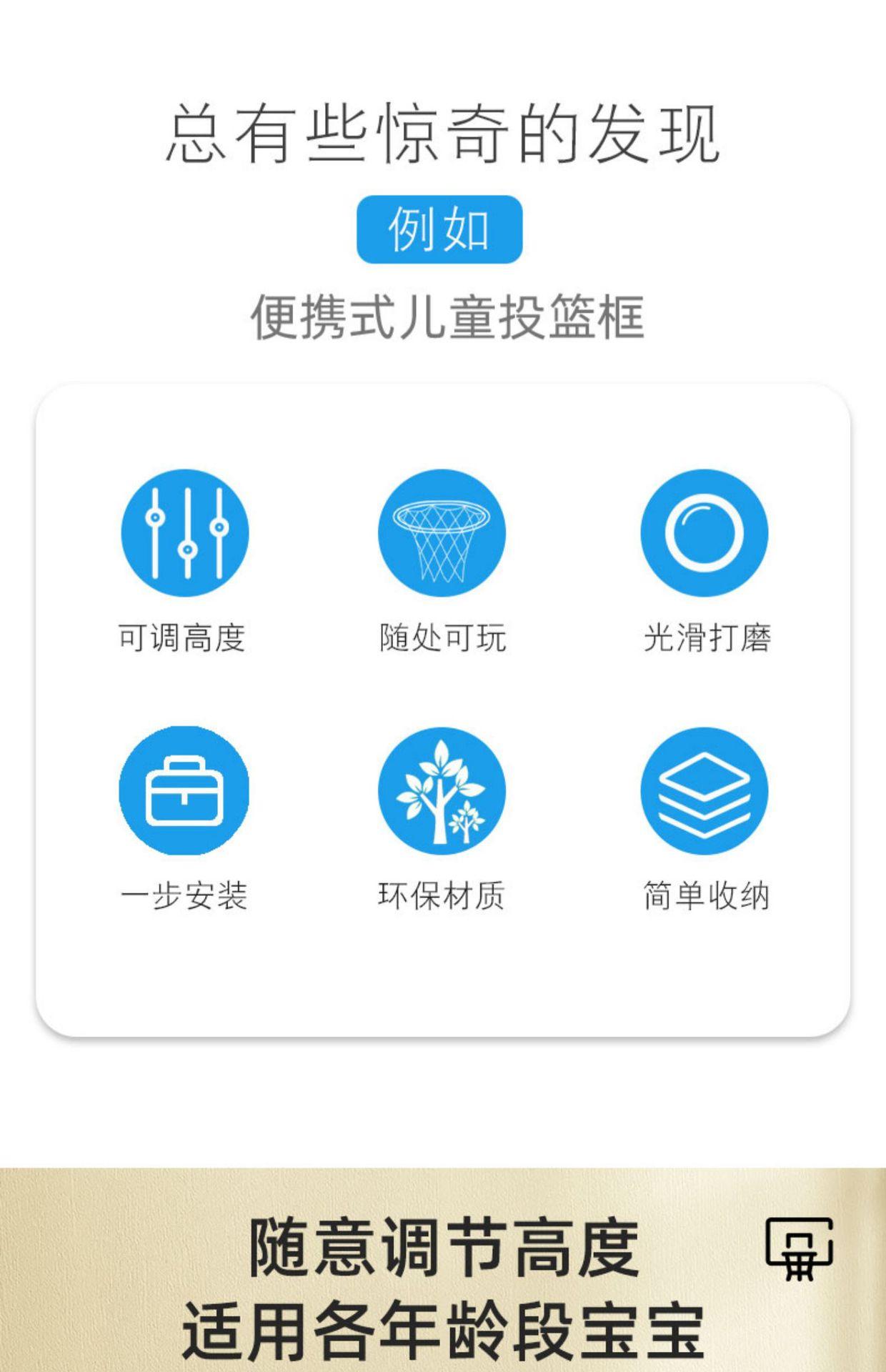 总有些惊奇的发现

例如

便携式儿童投篮框

可调高度

随处可玩

光滑打磨

一步安装

环保材质

简单收纳

随意调节高度
适用各年龄段宝宝