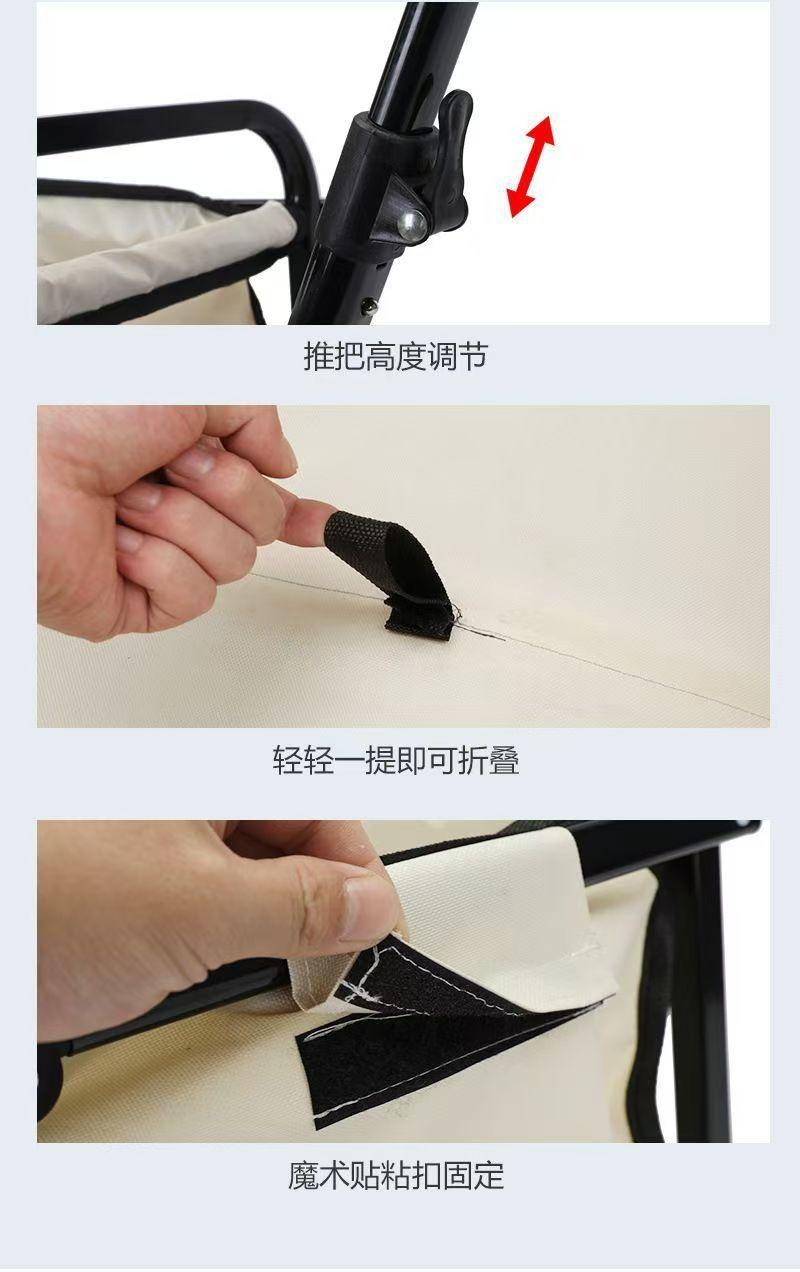 推把高度调节

轻轻一提即可折叠

魔术贴粘扣固定