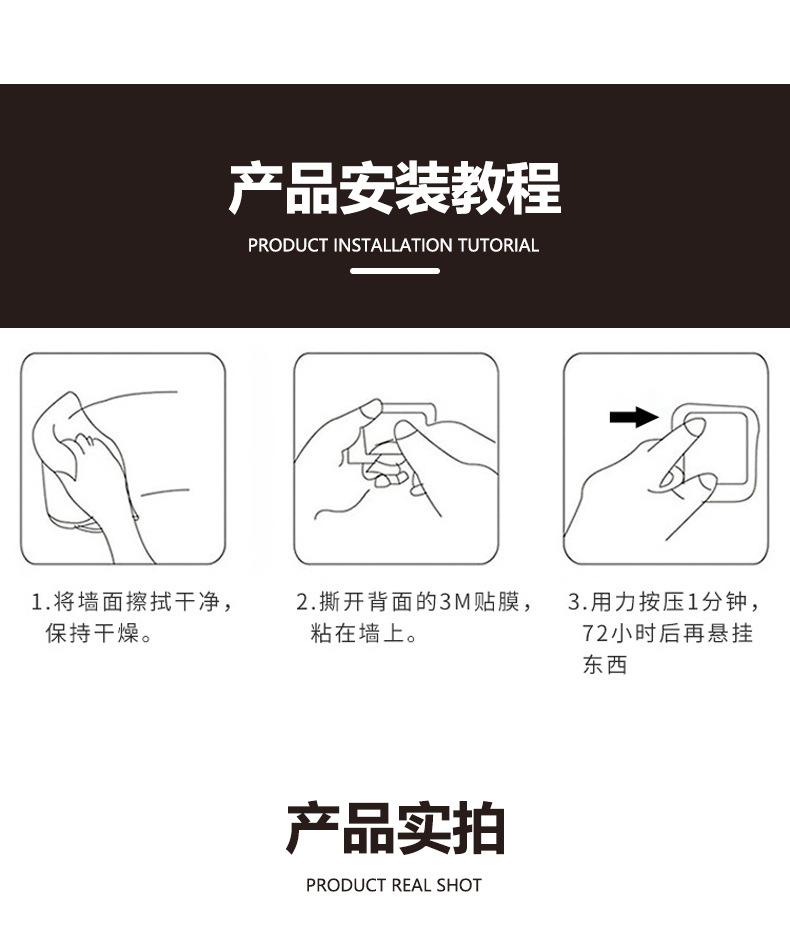 产品安装教程

PRODUCT INSTALLATION TUTORIAL

1.将墙面擦拭干净，保持干燥。

2.撕开背面的3M贴膜，粘在墙上。

3.用力按压1分钟，72小时后再悬挂东西

产品实拍

PRODUCT REAL SHOT