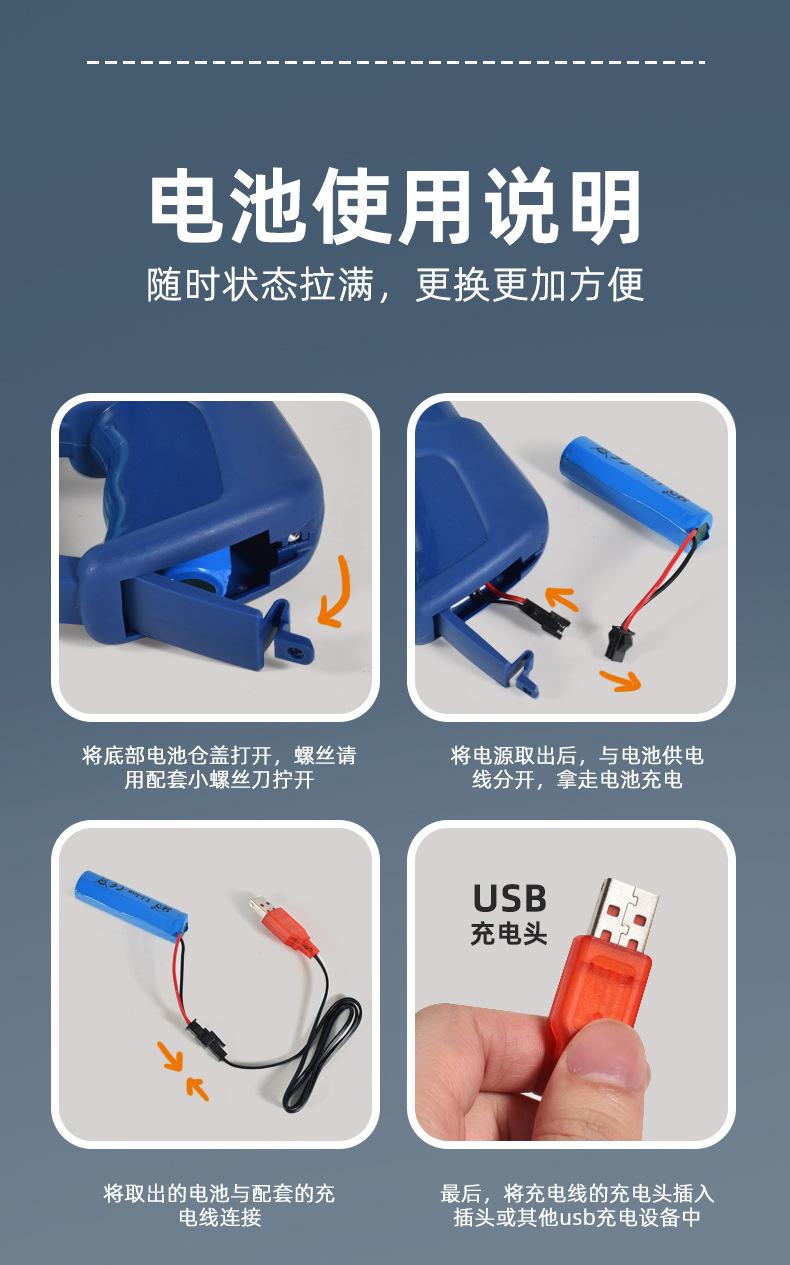 电池使用说明

随时状态拉满，更换更加方便

将底部电池仓盖打开，螺丝请用配套小螺丝刀拧开

将电源取出后，与电池供电线分开，拿走电池充电

USB
充电头

将取出的电池与配套的充电线连接

最后，将充电线的充电头插入插头或其他usb充电设备中