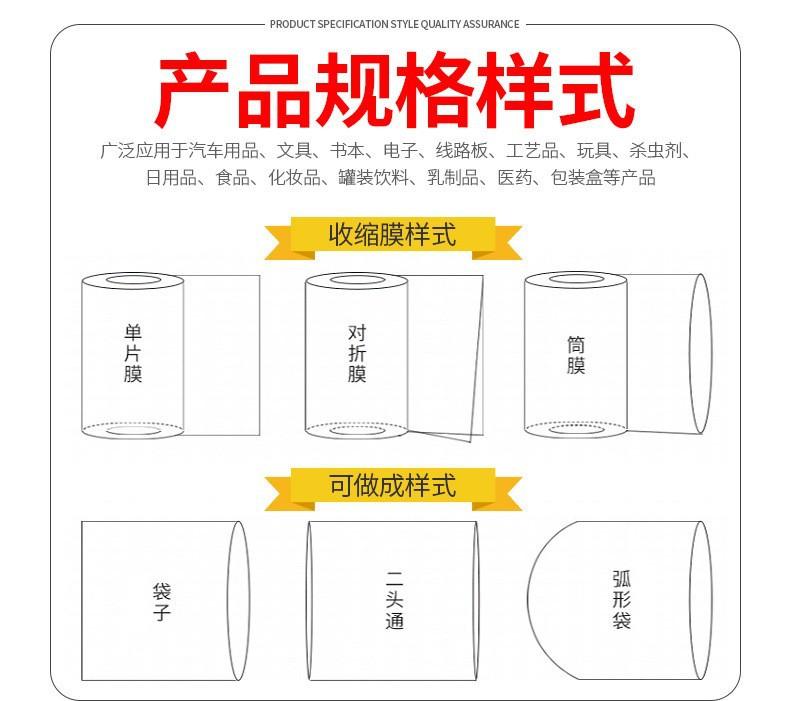 PRODUCT SPECIFICATION STYLE QUALITY ASSURANCE

产品规格样式

广泛应用于汽车用品、文具、书本、电子、线路板、工艺品、玩具、杀虫剂、日用品、食品、化妆品、罐装饮料、乳制品、医药、包装盒等产品

收缩膜样式

单片膜

对折膜

筒膜

可做成样式

袋子

二头通

弧形袋