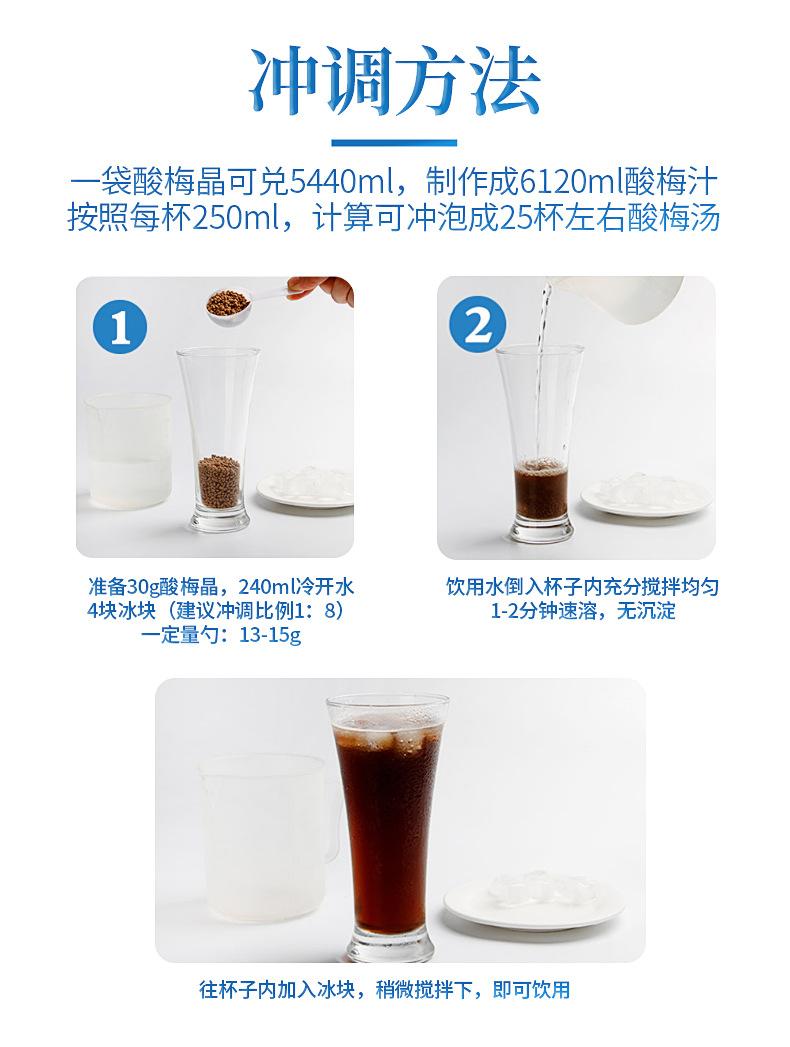 冲调方法

一袋酸梅晶可兑5440ml，制作成6120ml酸梅汁
按照每杯250ml，计算可冲泡成25杯左右酸梅汤

1

准备30g酸梅晶，240ml冷开水
4块冰块（建议冲调比例1：8）
一定量勺：13-15g

2

饮用水倒入杯子内充分搅拌均匀
1-2分钟速溶，无沉淀

往杯子内加入冰块，稍微搅拌下，即可饮用