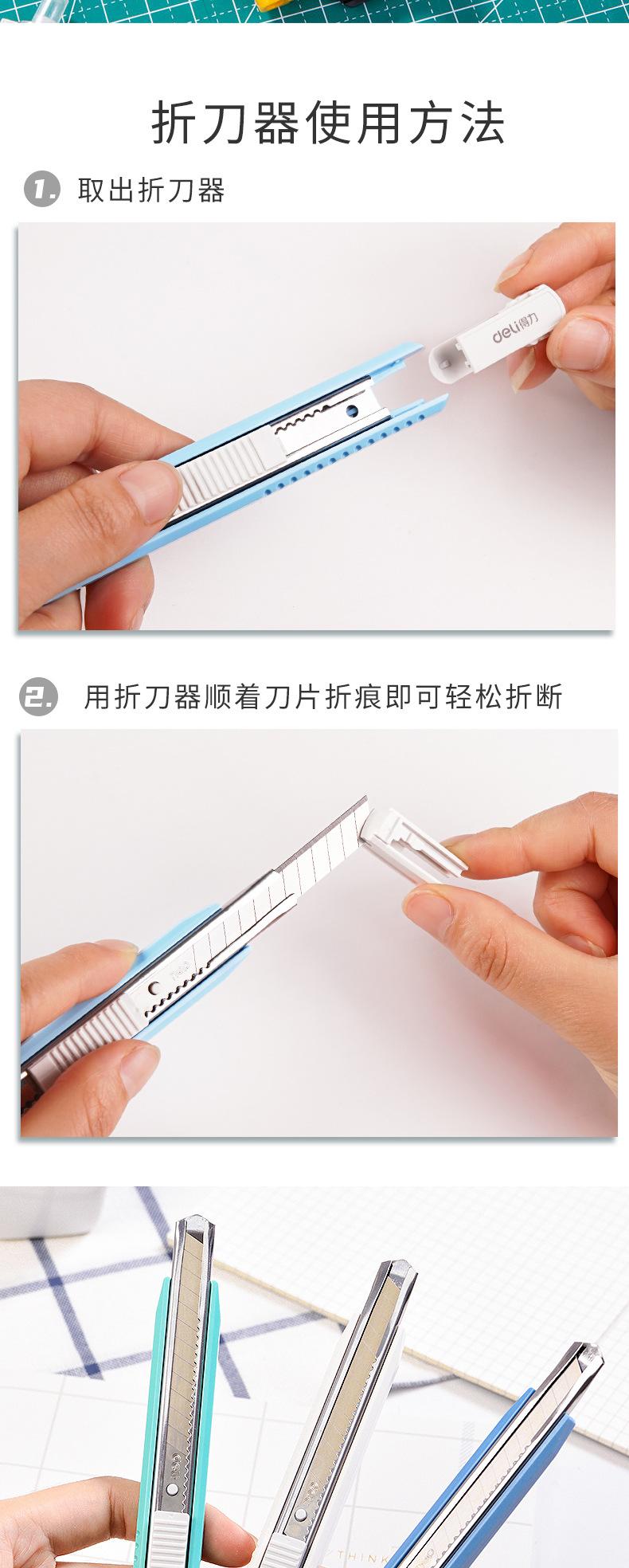 折刀器使用方法

1. 取出折刀器

deli得力

2. 用折刀器顺着刀片折痕即可轻松折断

THINK