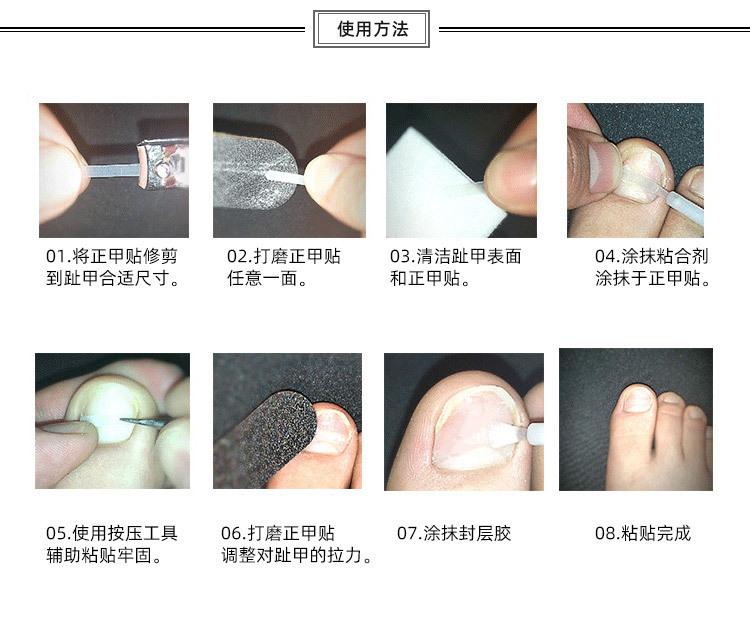 使用方法

01.将正甲贴修剪到趾甲合适尺寸。

02.打磨正甲贴任意一面。

03.清洁趾甲表面和正甲贴。

04.涂抹粘合剂涂抹于正甲贴。

05.使用按压工具辅助粘贴牢固。

06.打磨正甲贴调整对趾甲的拉力。

07.涂抹封层胶

08.粘贴完成