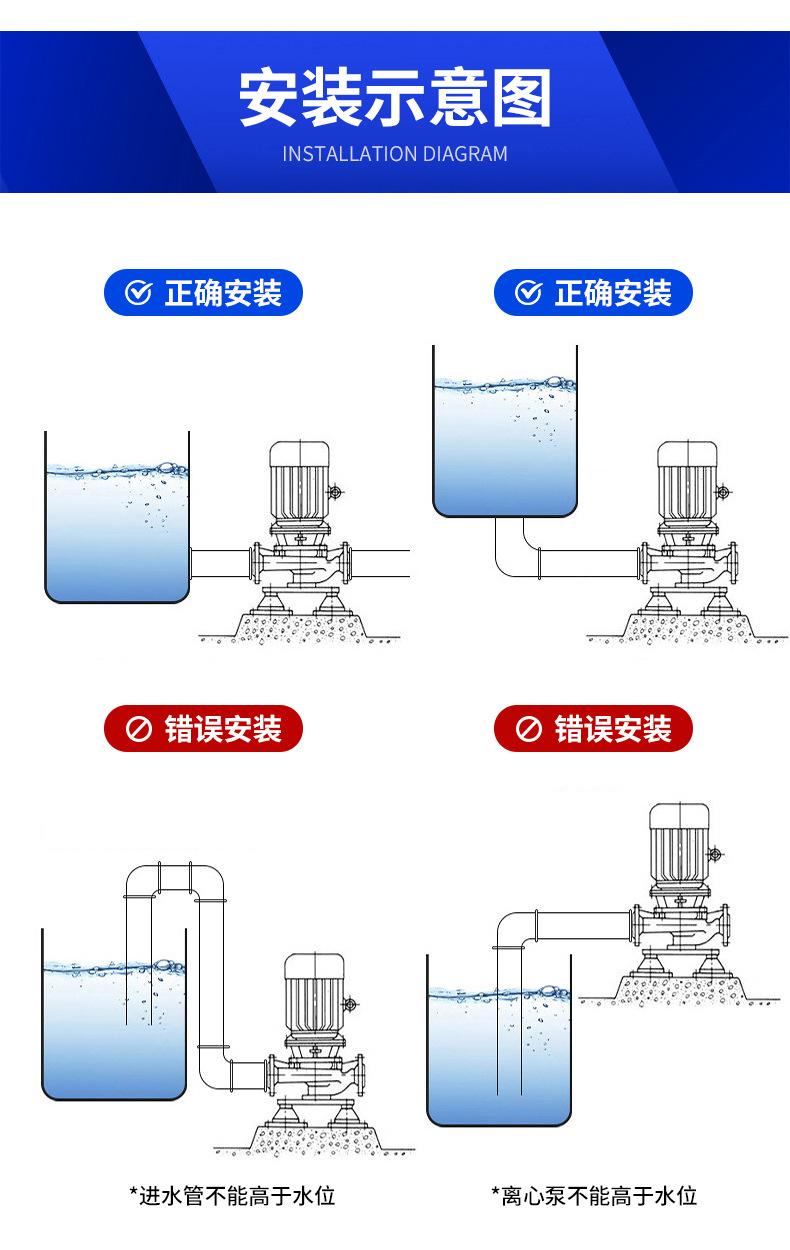 安装示意图
INSTALLATION DIAGRAM

正确安装

正确安装

错误安装

错误安装

*进水管不能高于水位

*离心泵不能高于水位