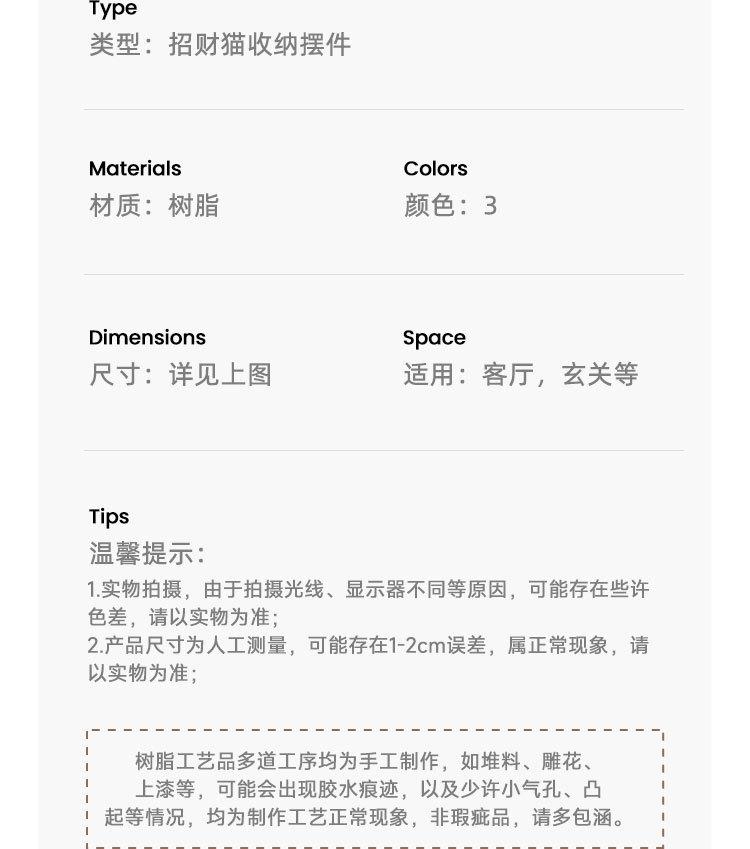 Type
类型：招财猫收纳摆件

Materials
材质：树脂

Colors
颜色：3

Dimensions
尺寸：详见上图

Space
适用：客厅，玄关等

Tips
温馨提示：
1.实物拍摄，由于拍摄光线、显示器不同等原因，可能存在些许色差，请以实物为准；
2.产品尺寸为人工测量，可能存在1-2cm误差，属正常现象，请以实物为准；

树脂工艺品多道工序均为手工制作，如堆料、雕花、上漆等，可能会出现胶水痕迹，以及少许小气孔、凸起等情况，均为制作工艺正常现象，非瑕疵品，请多包涵。