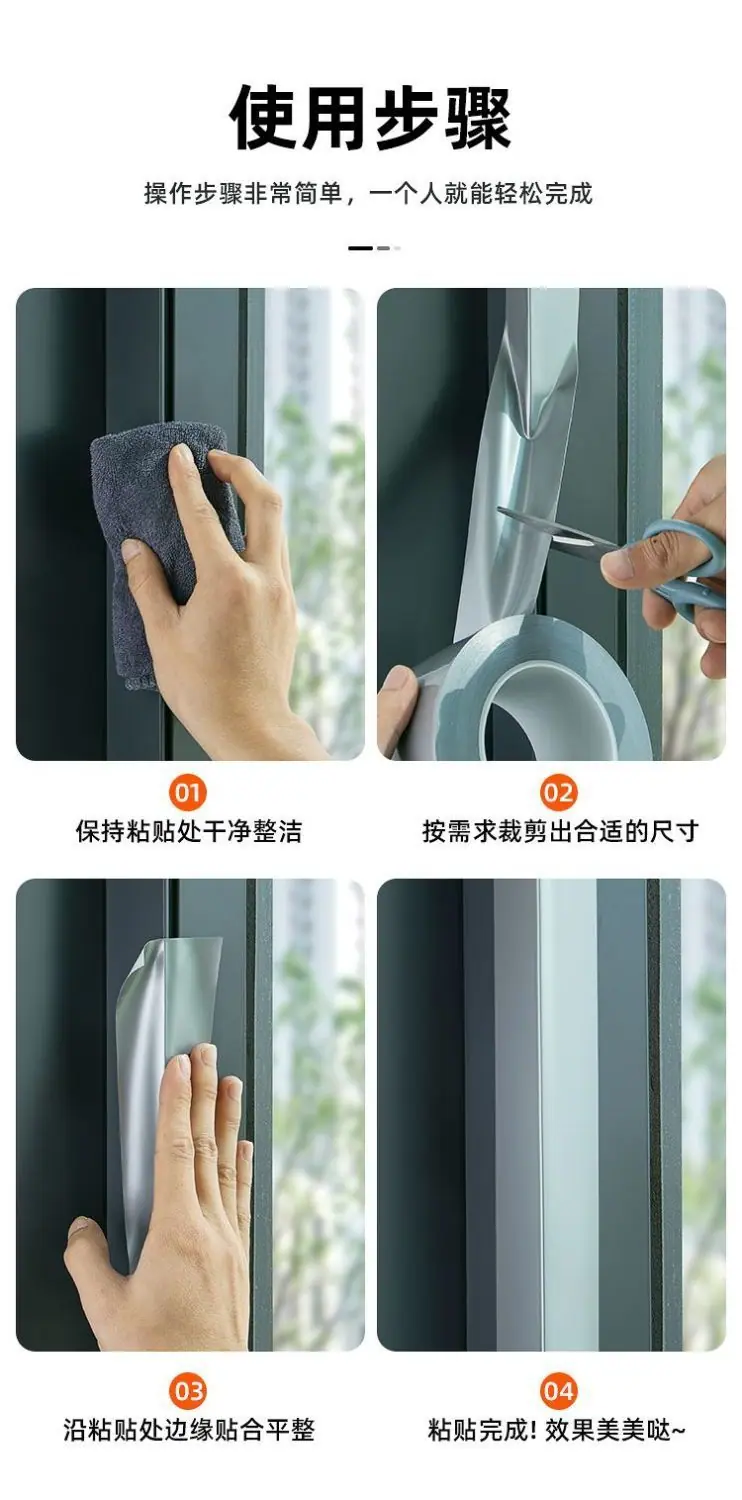 使用步骤

操作步骤非常简单，一个人就能轻松完成

01
保持粘贴处干净整洁

02
按需求裁剪出合适的尺寸

03
沿粘贴处边缘贴合平整

04
粘贴完成！效果美美哒~