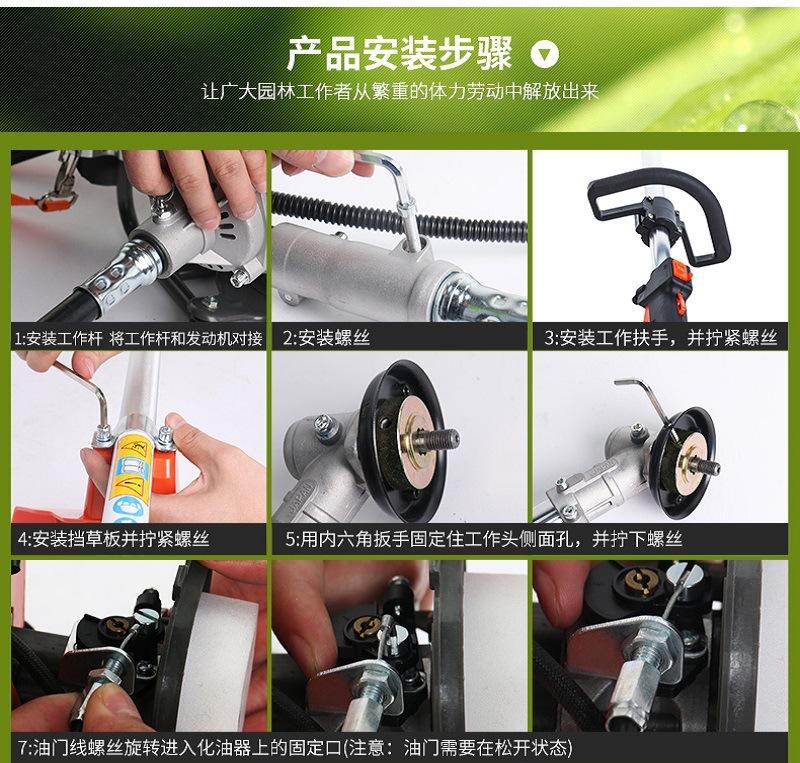 产品安装步骤

让广大园林工作者从繁重的体力劳动中解放出来

1:安装工作杆 将工作杆和发动机对接

2:安装螺丝

3:安装工作扶手，并拧紧螺丝

4:安装挡草板并拧紧螺丝

5:用内六角扳手固定住工作头侧面孔，并拧下螺丝

7:油门线螺丝旋转进入化油器上的固定口(注意：油门需要在松开状态)