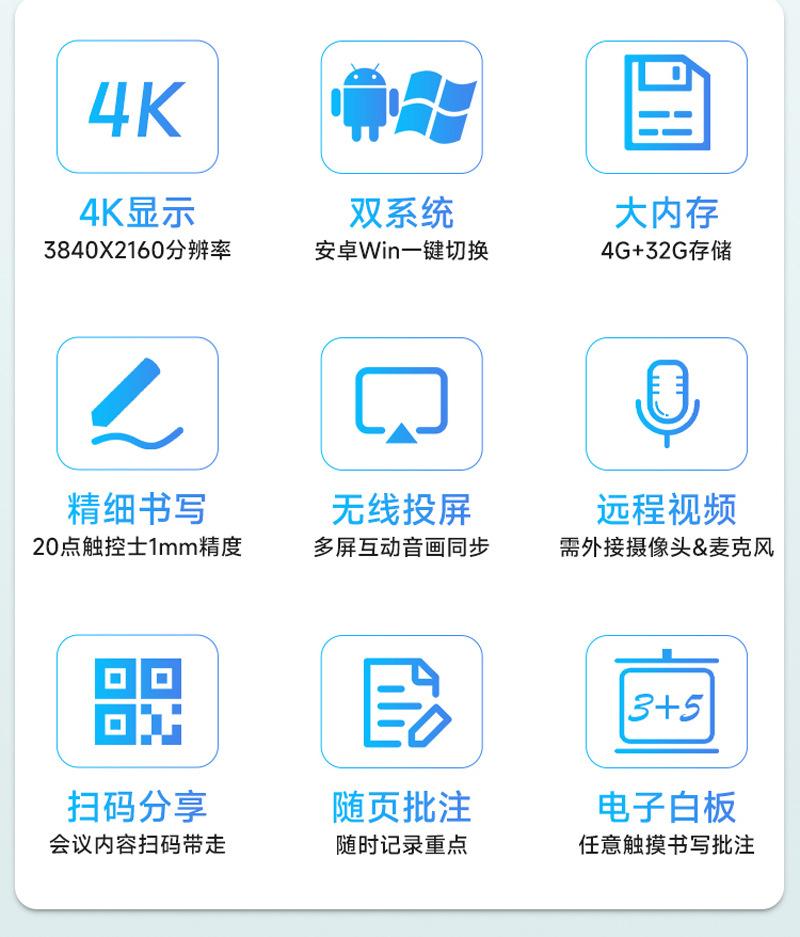 4K

4K显示
3840X2160分辨率

双系统
安卓Win一键切换

大内存
4G+32G存储

精细书写
20点触控士1mm精度

无线投屏
多屏互动音画同步

远程视频
需外接摄像头&麦克风

扫码分享
会议内容扫码带走

随页批注
随时记录重点

3+5

电子白板
任意触摸书写批注