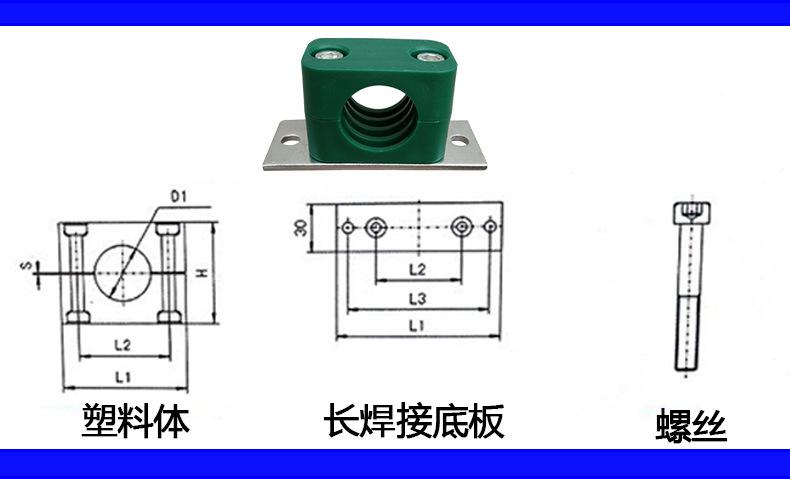 D1
S
H
L2
L1
塑料体

30
L2
L3
L1
长焊接底板

螺丝